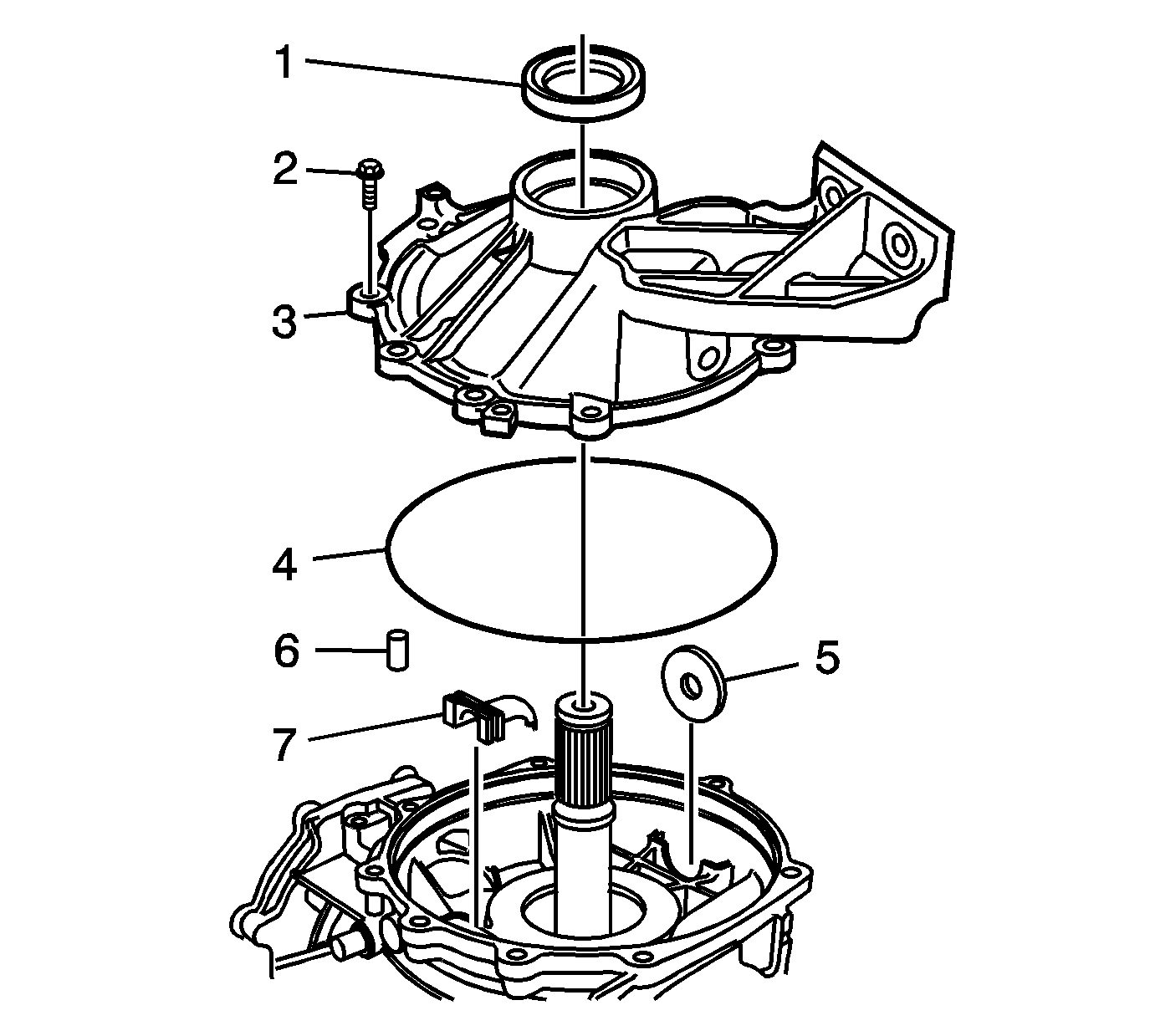 1
2
3
4
6
5
7