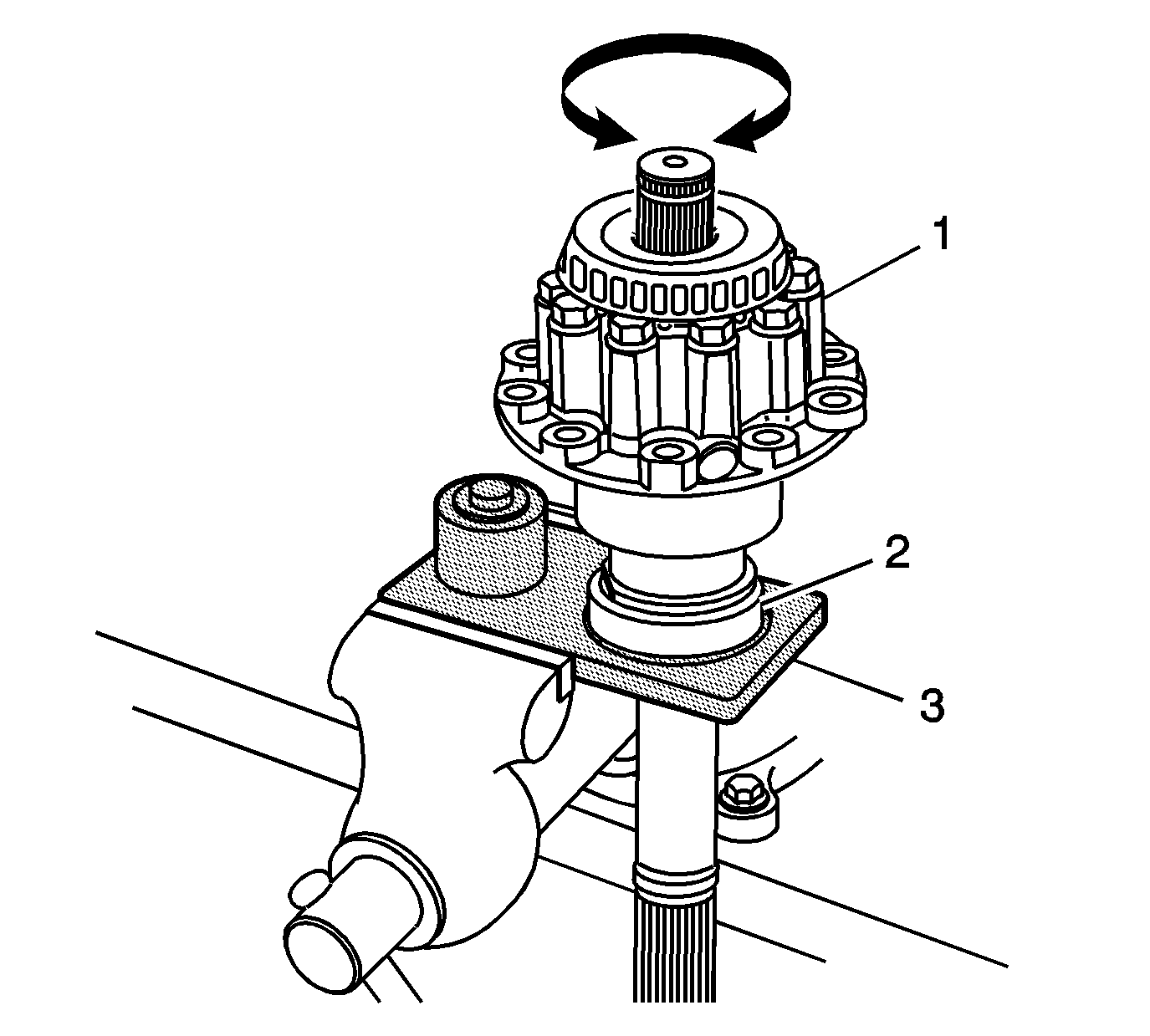 1
2
3