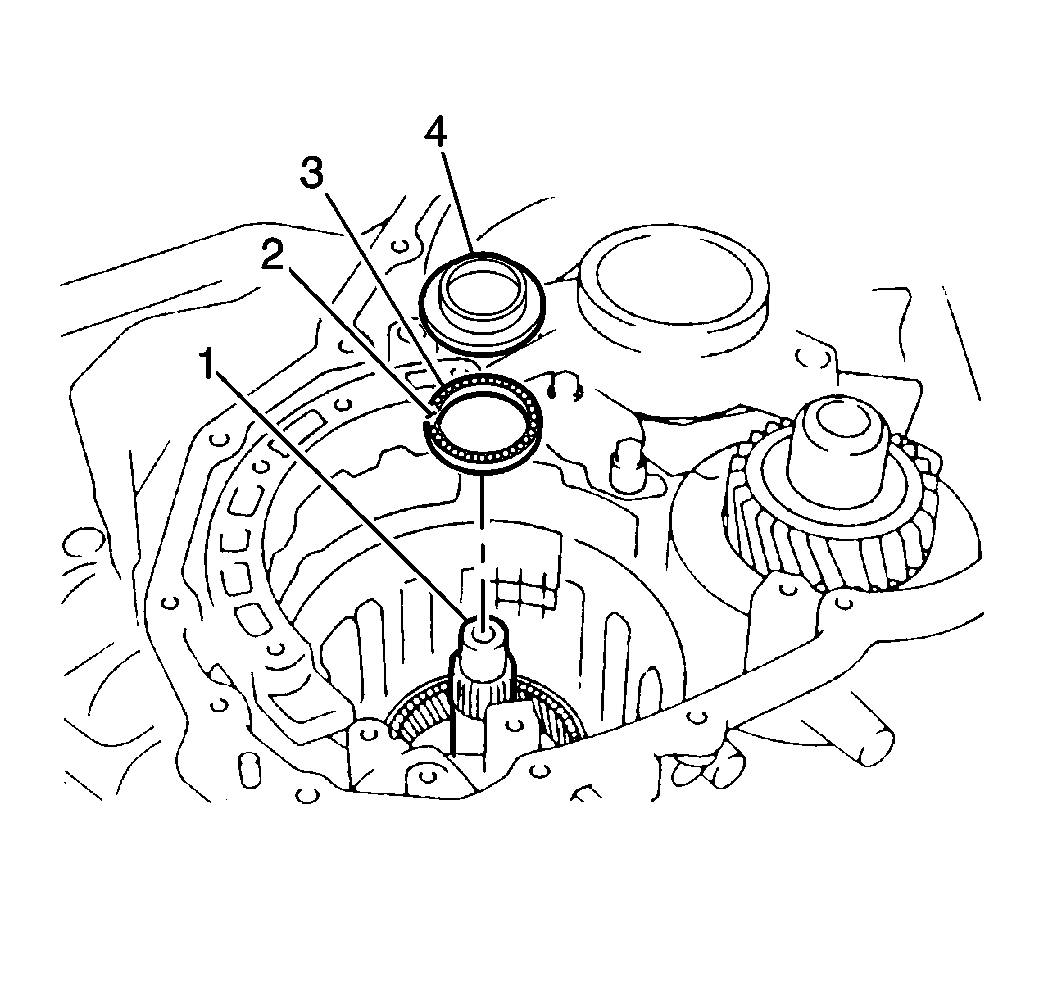 4
3
2
1