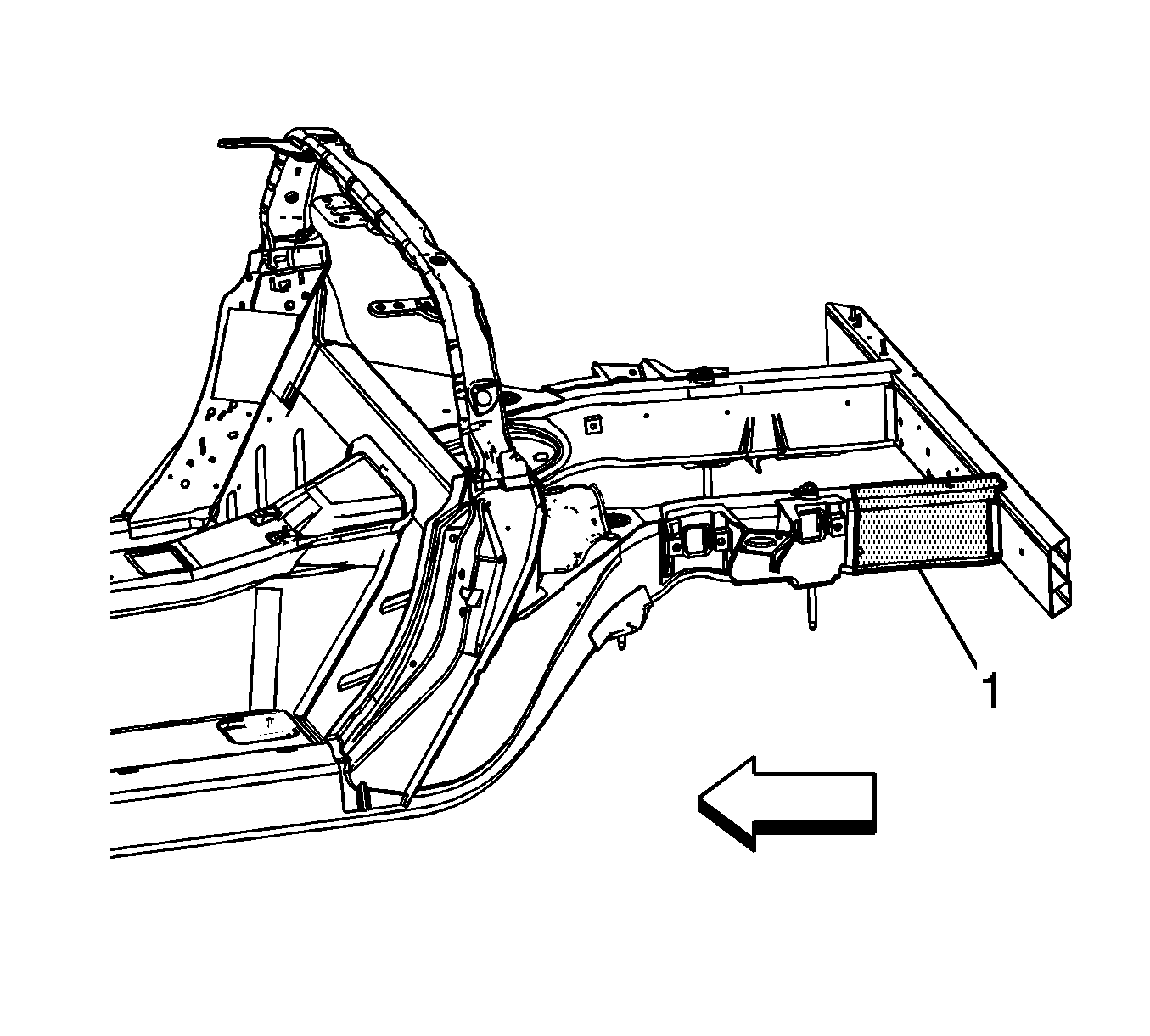 1