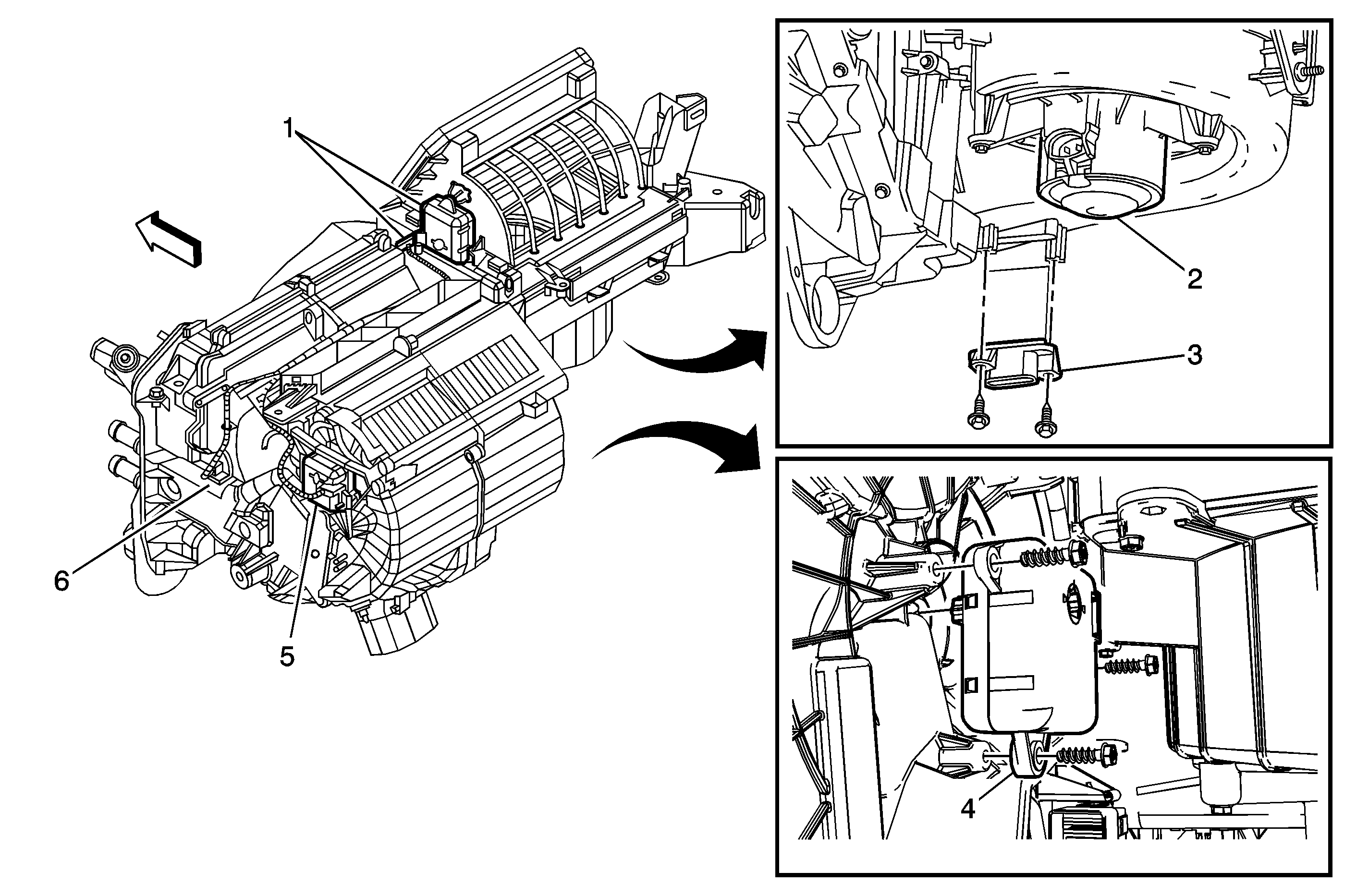 1

6

5

2

3

4