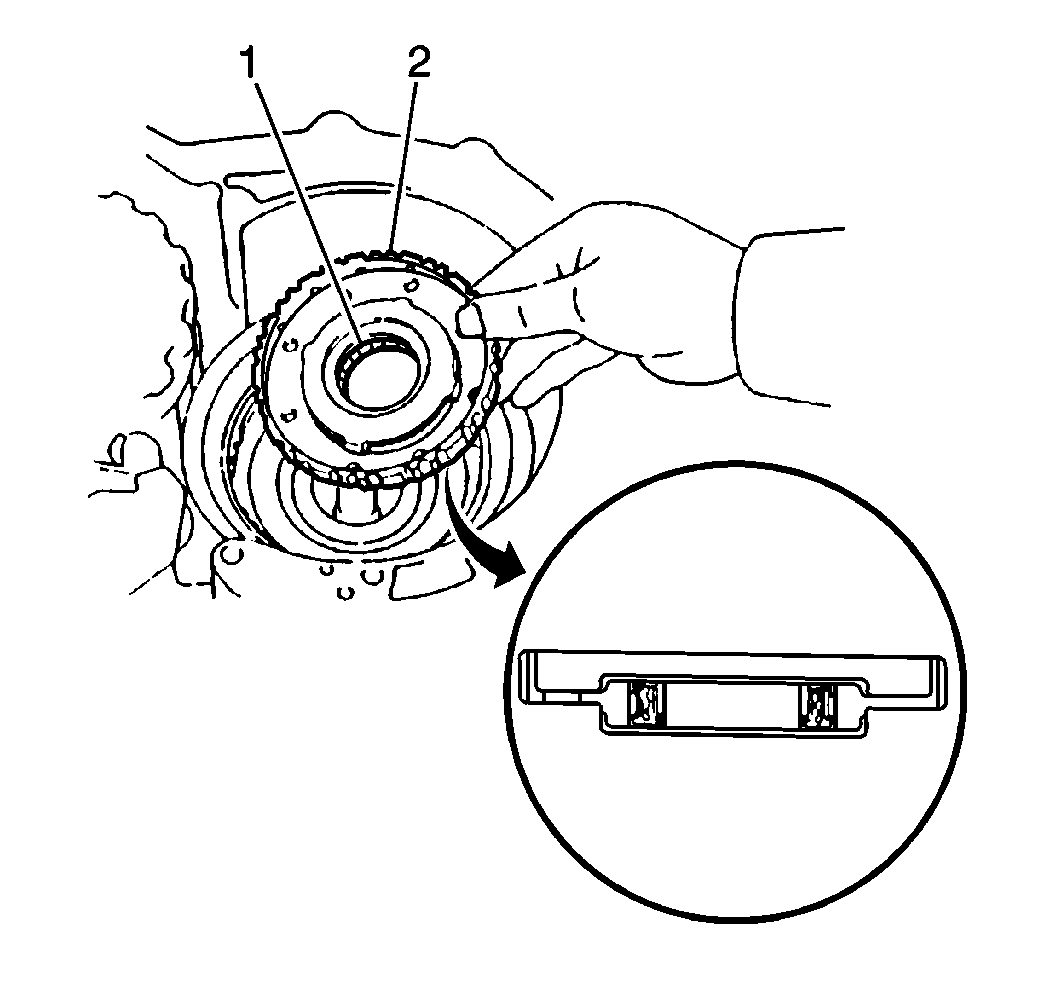 1
2