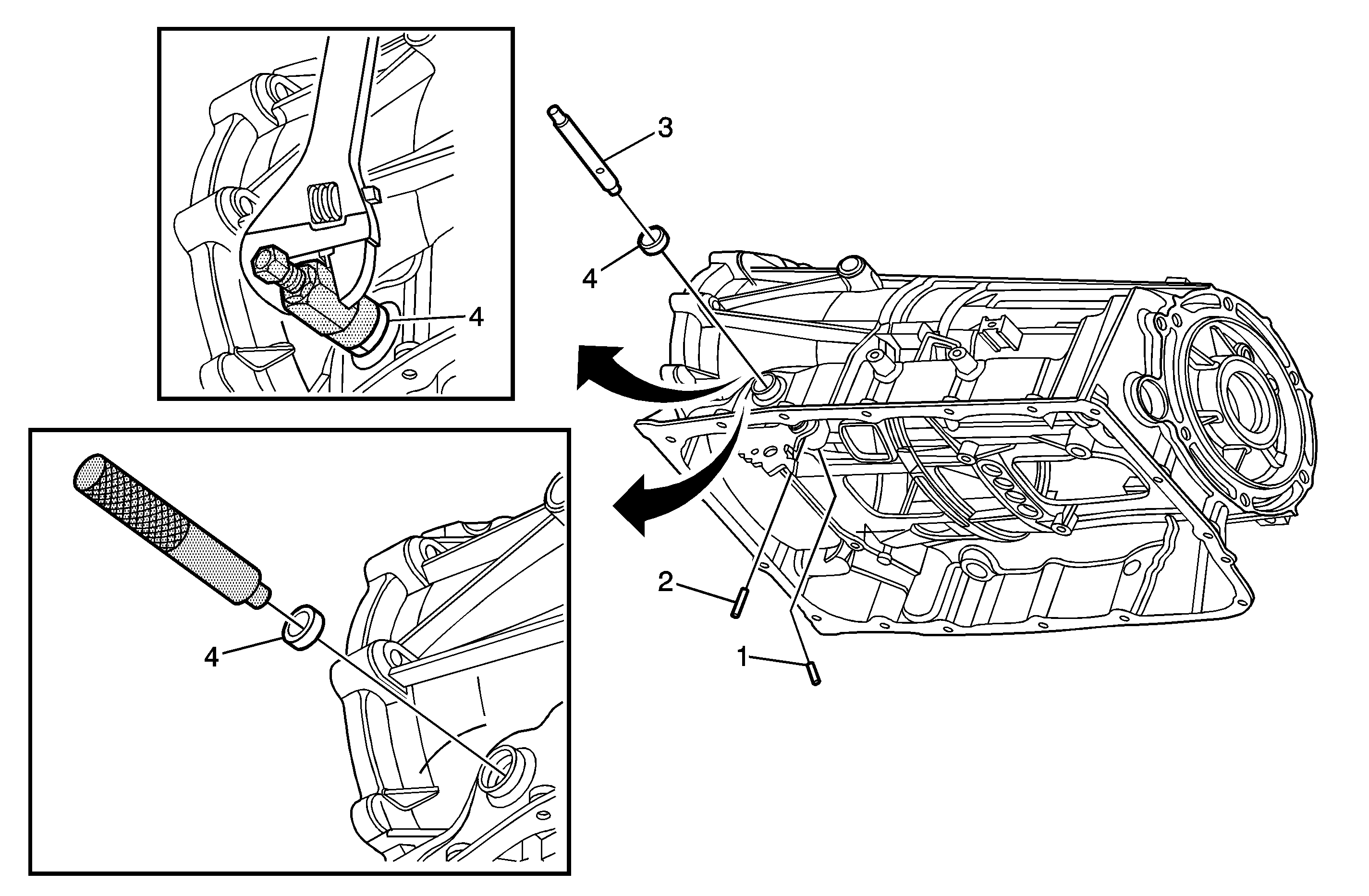 4

3

4

4

2

1