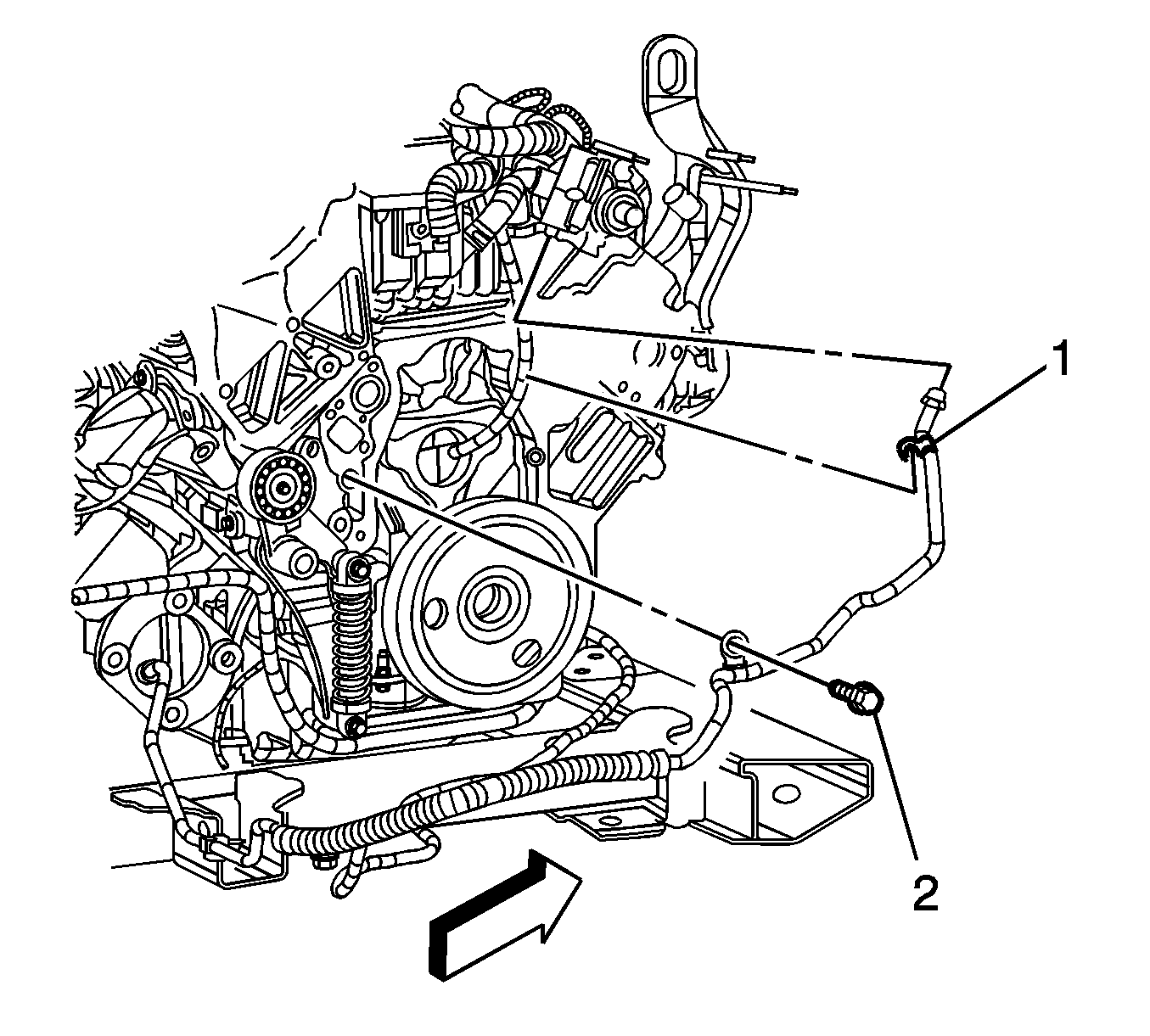 1

2