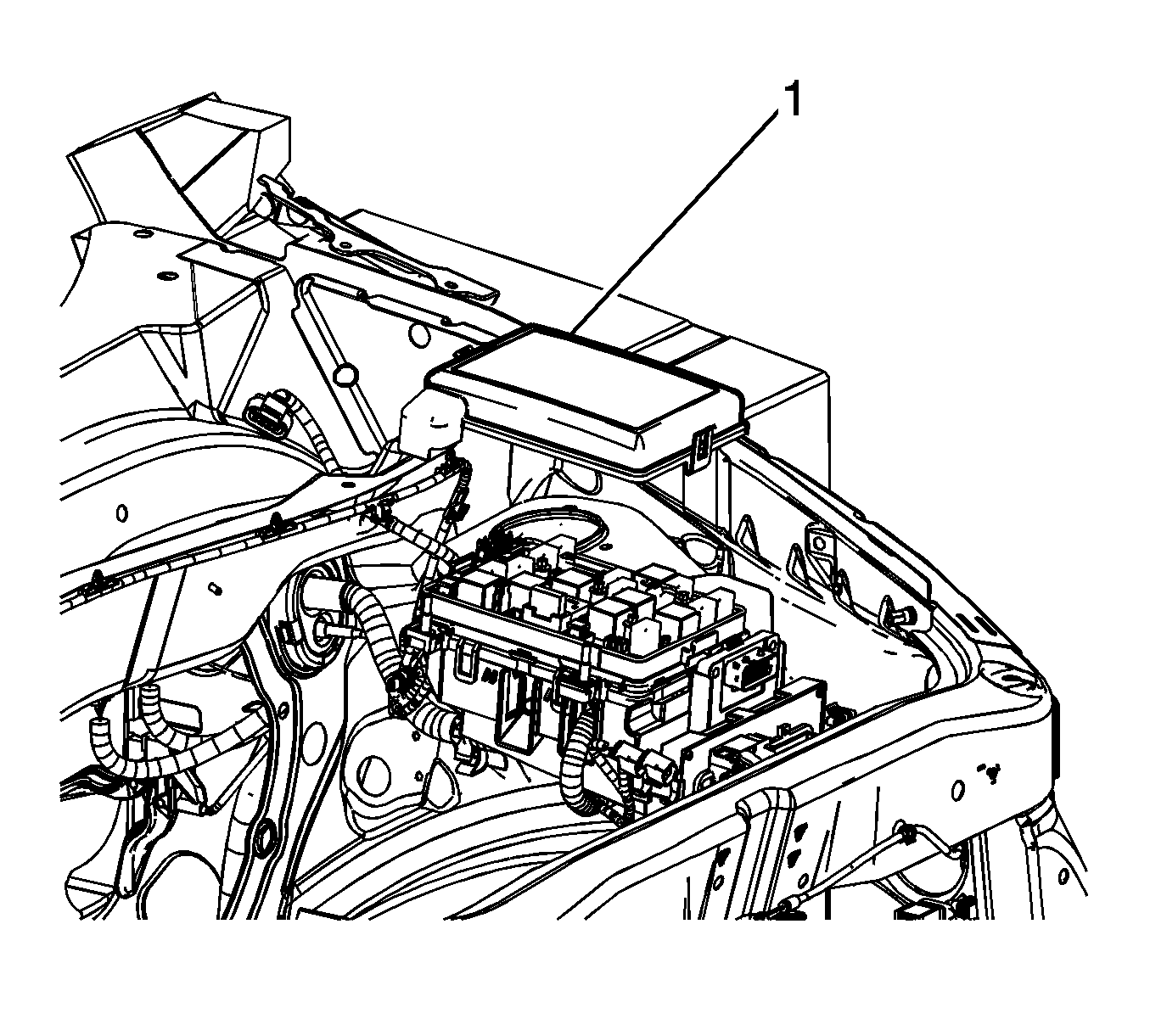 1