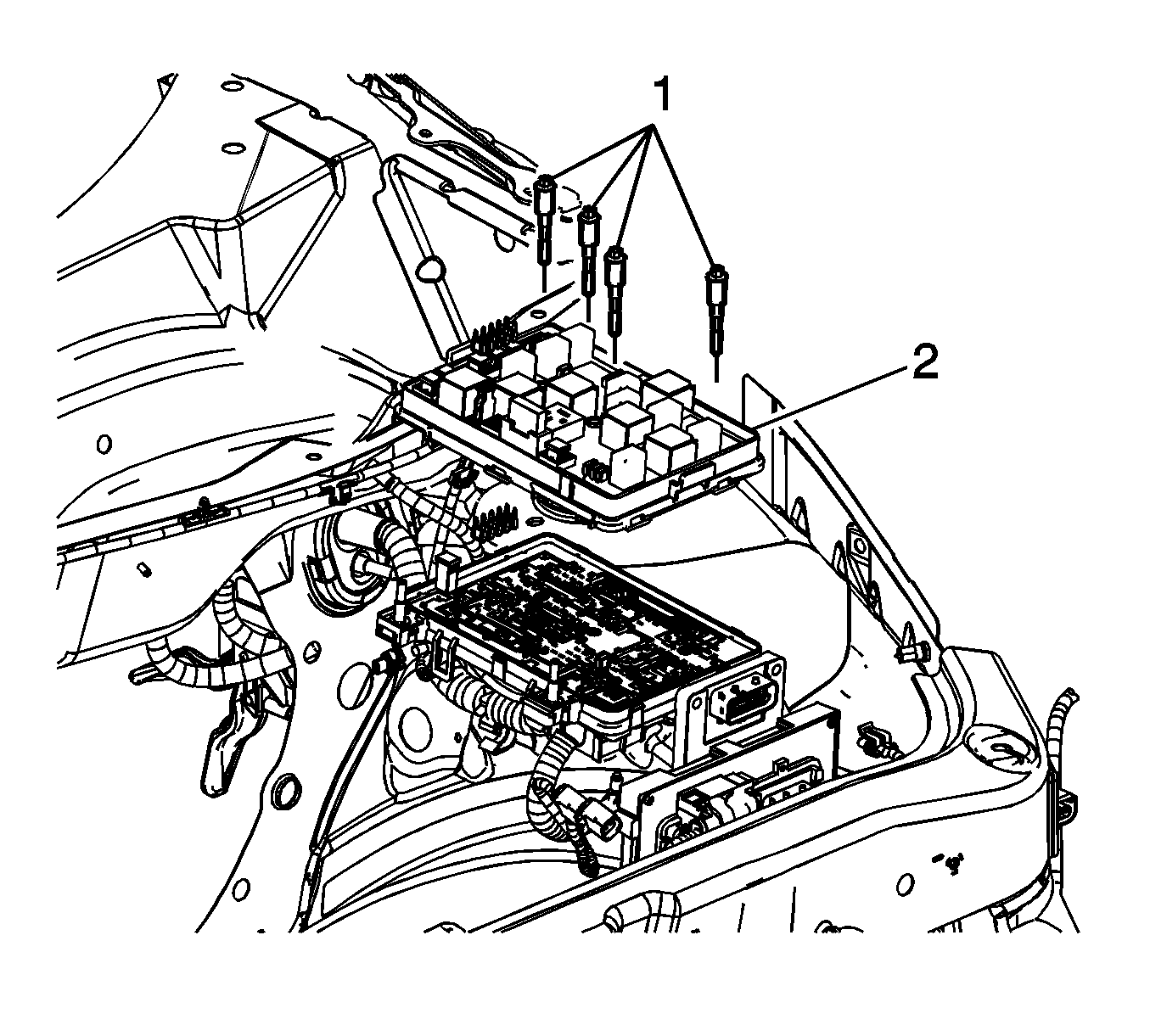 1

2