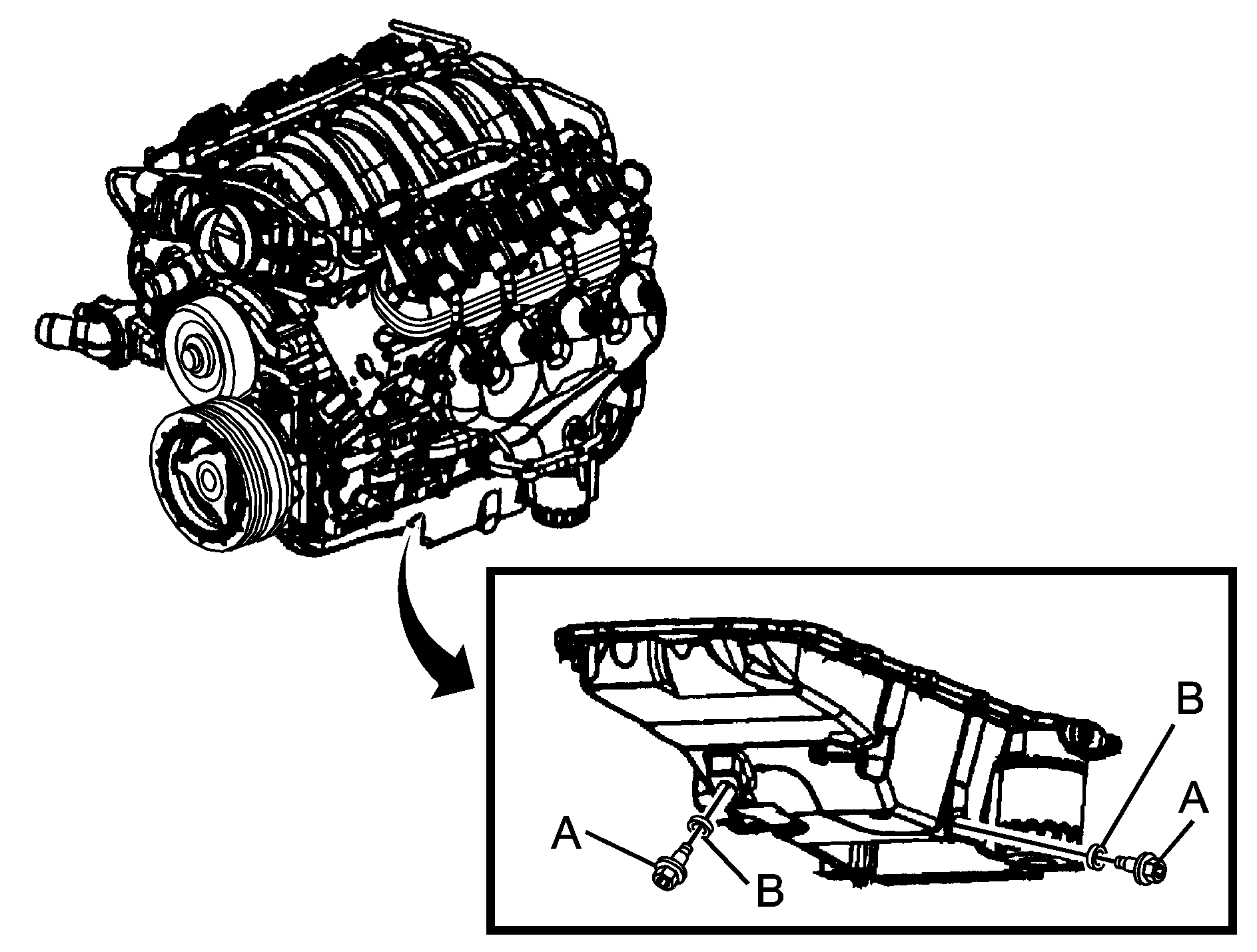 B
A
A
B