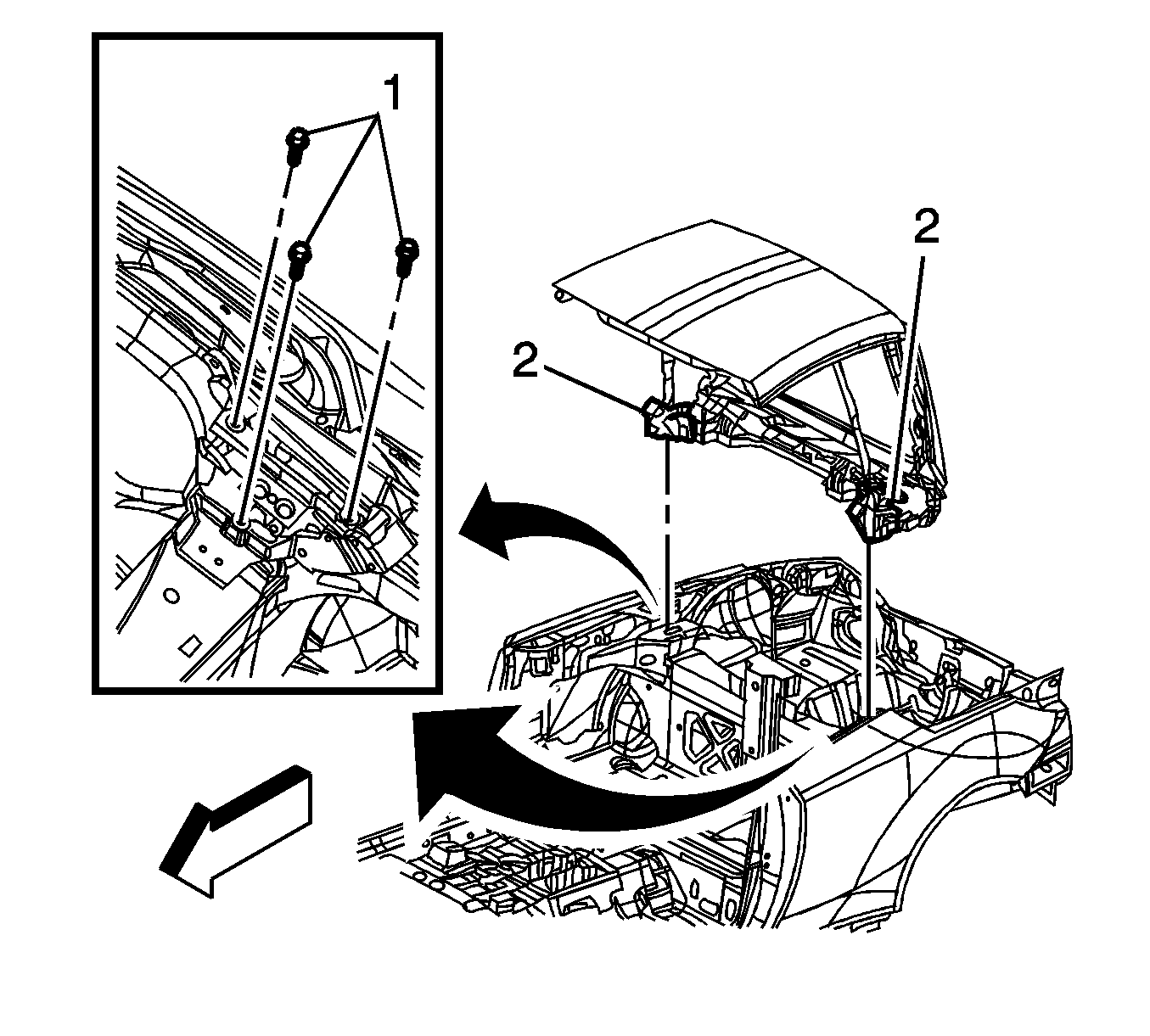 1
2
2