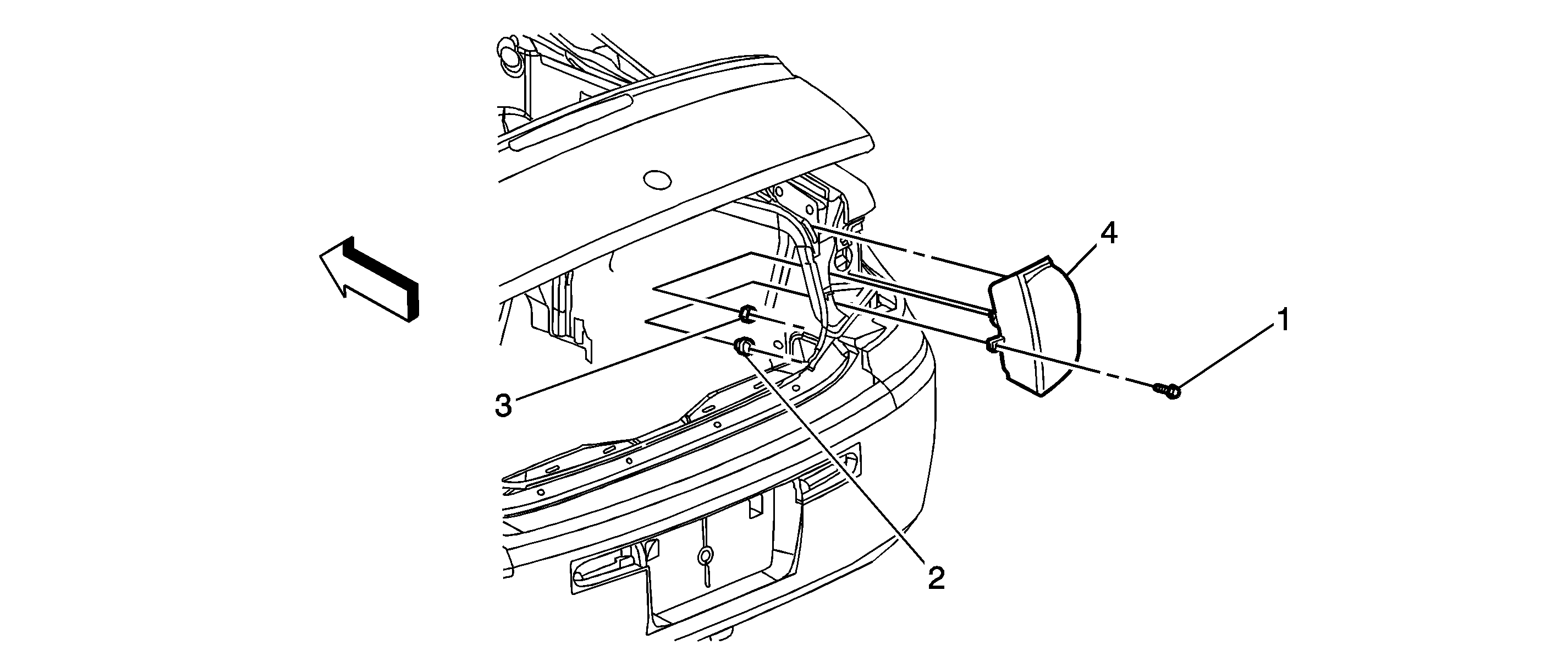 4
1
3
2