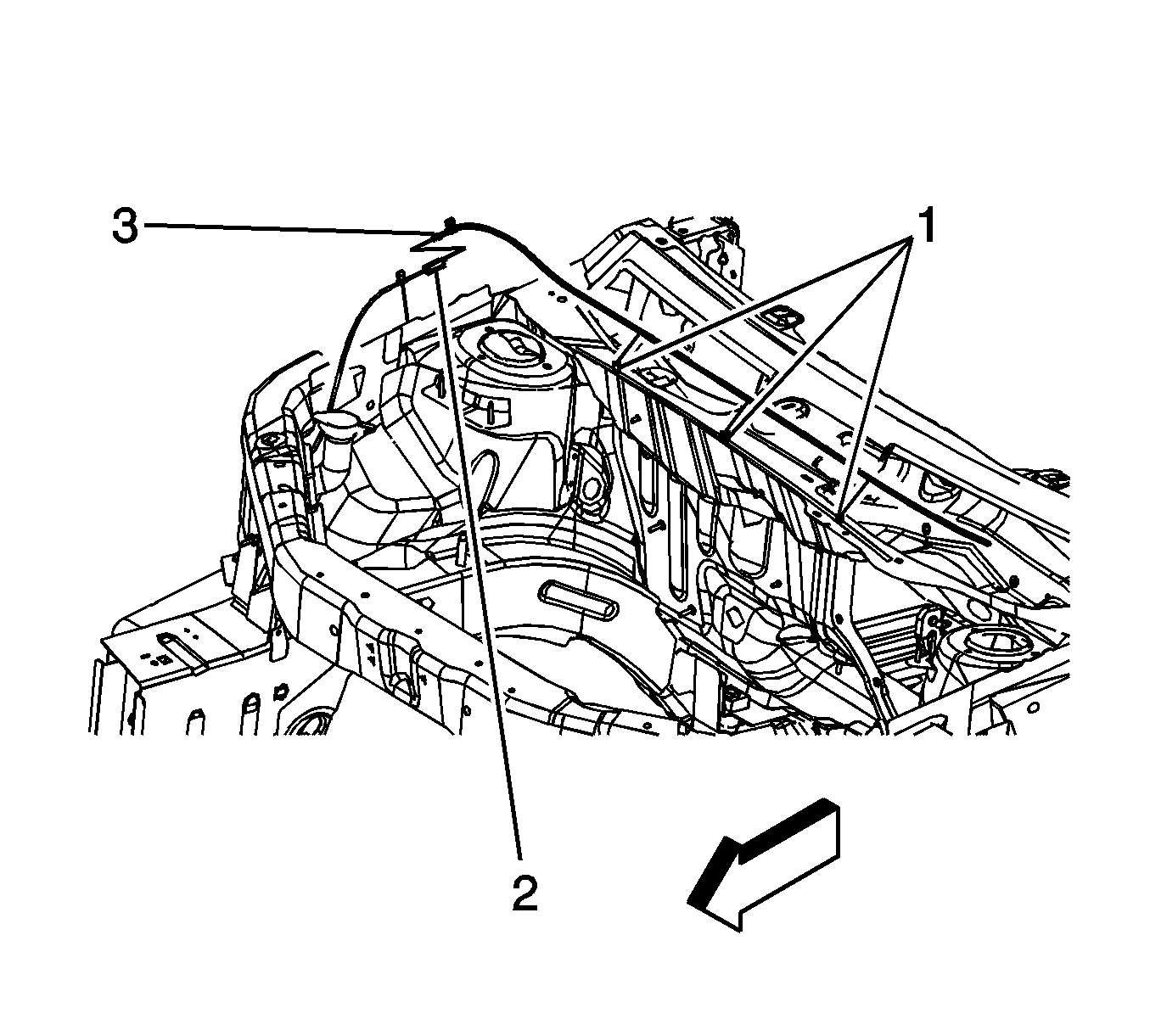 3
1
2