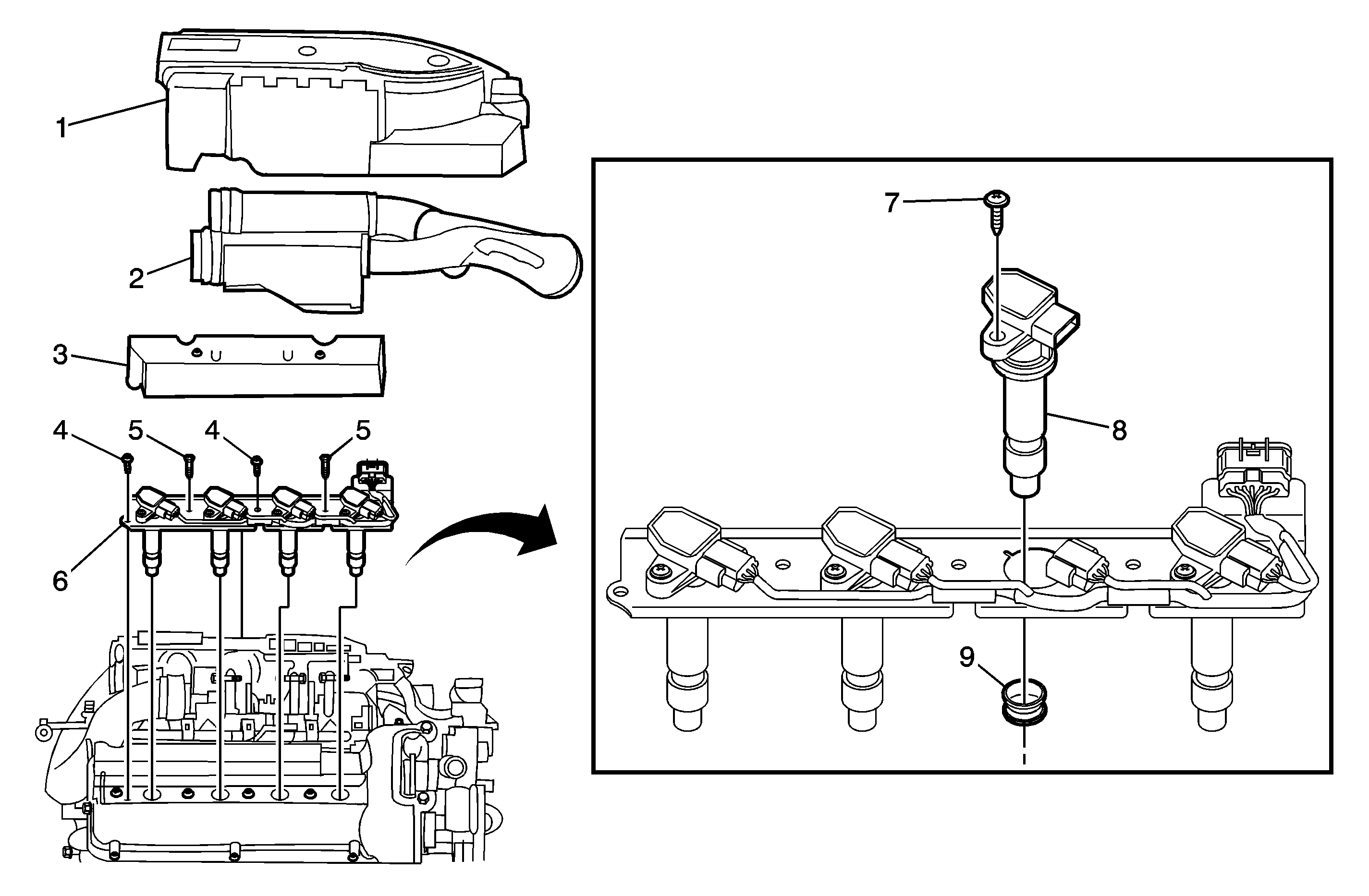 1
2
3
4
5
4
5
6
7
8
9