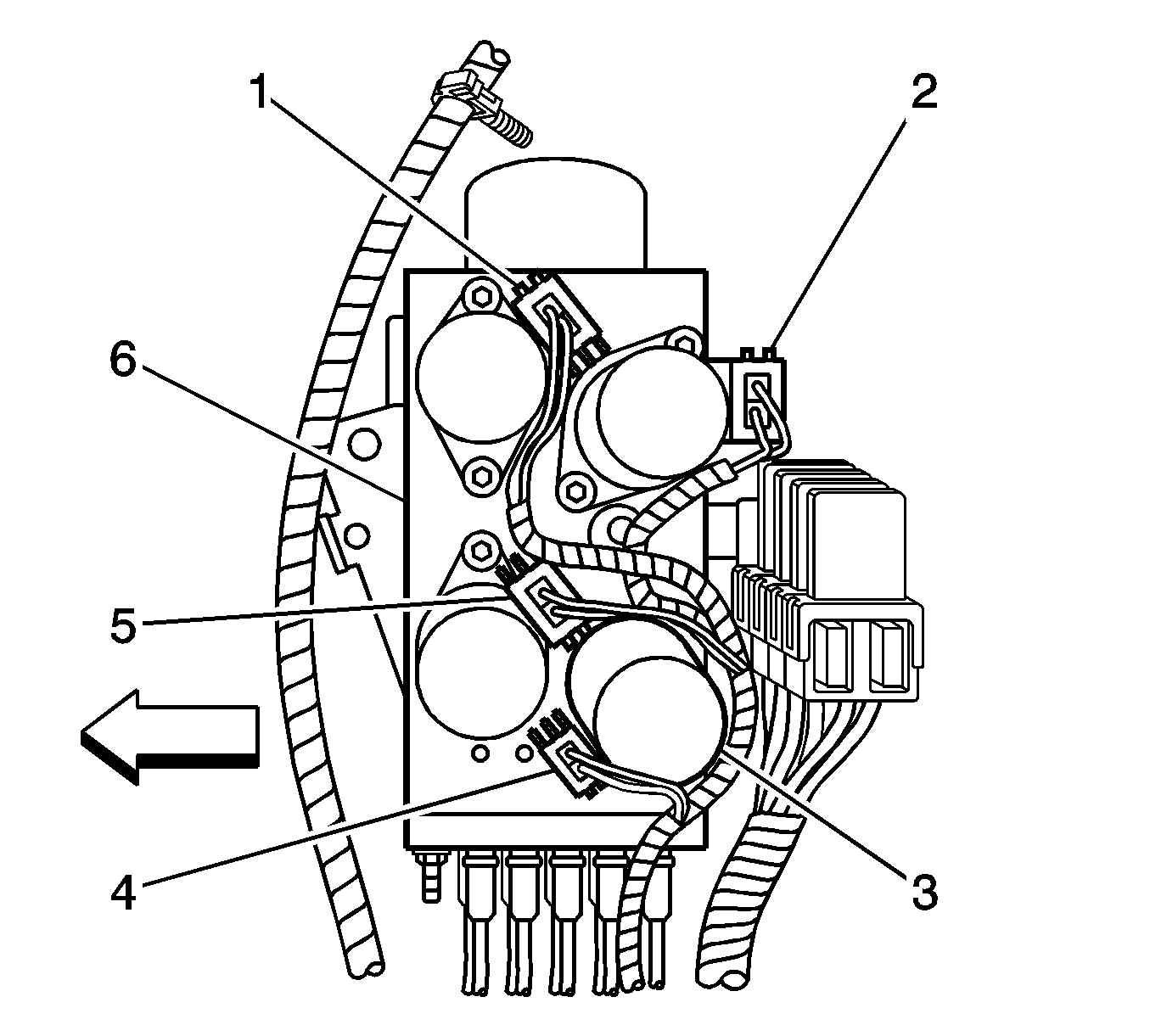 1
2
6
5
4
3