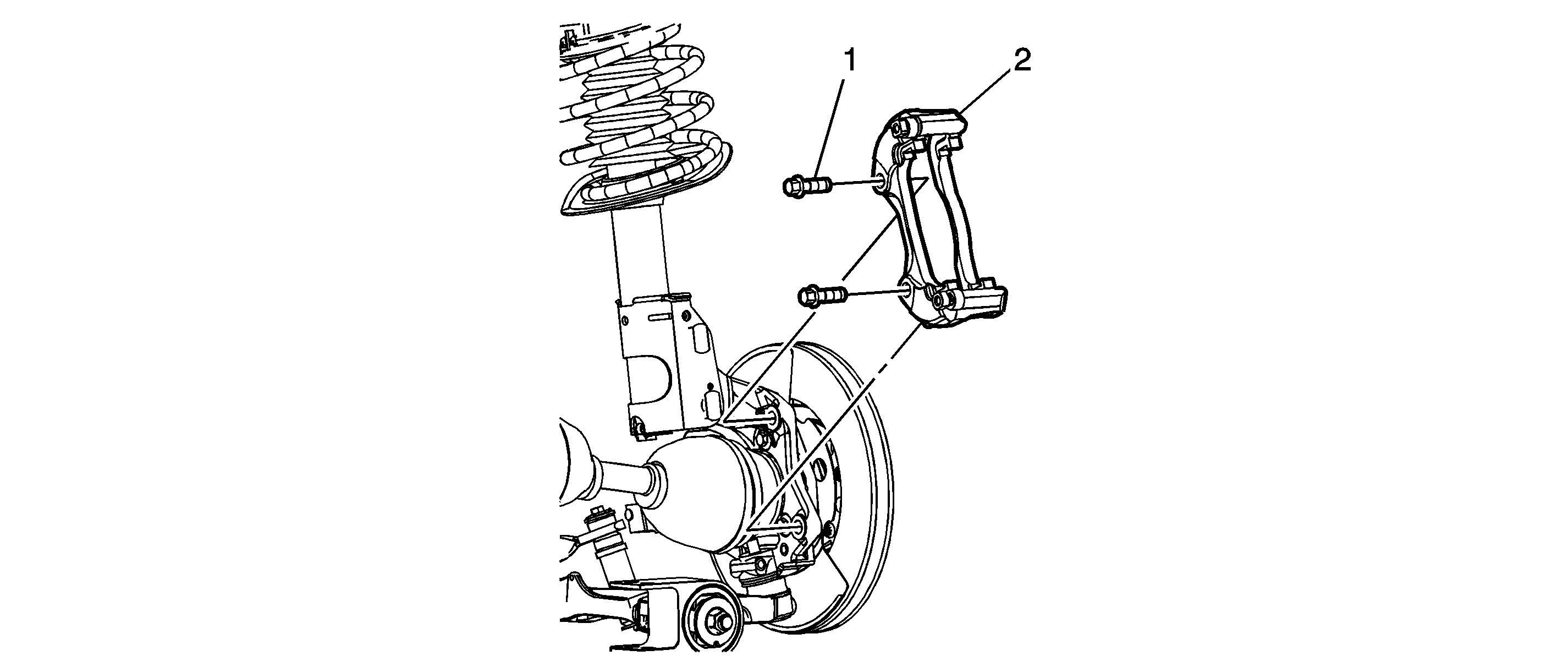 1
2