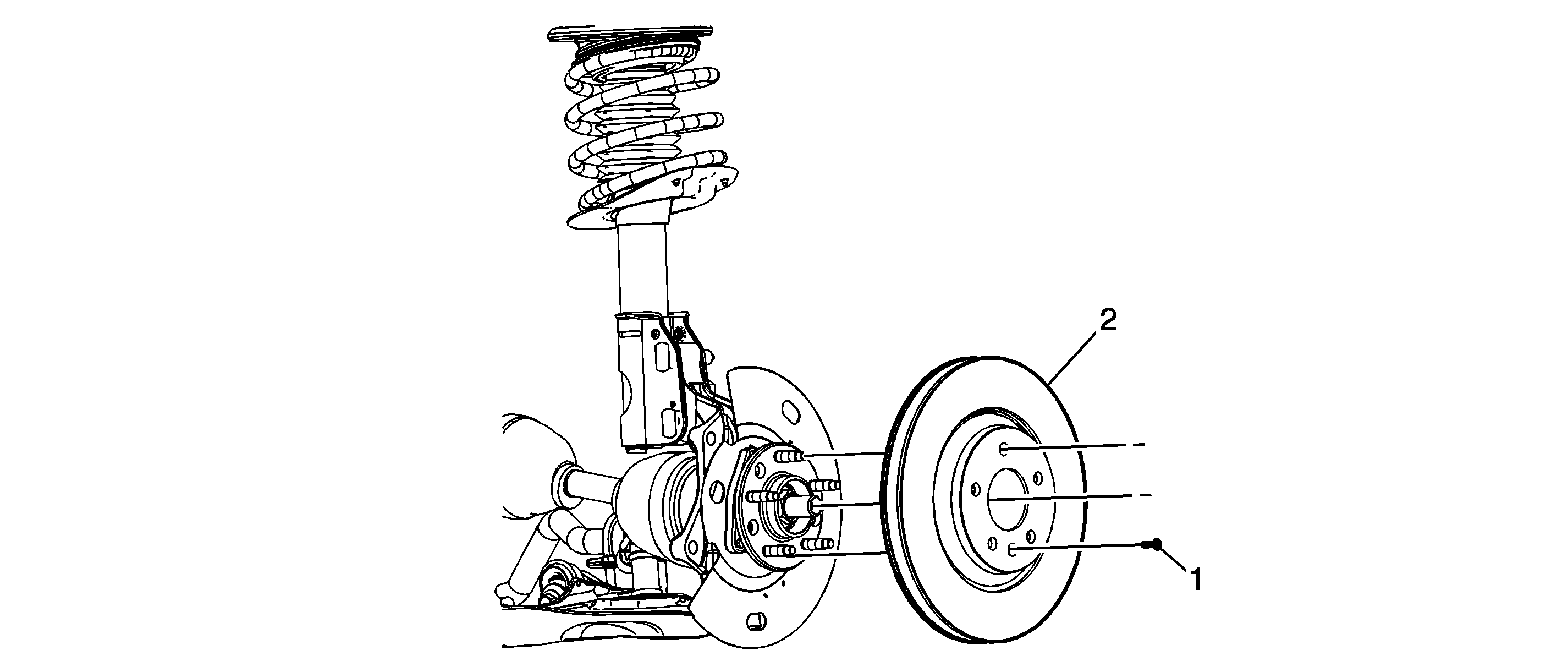 2

1