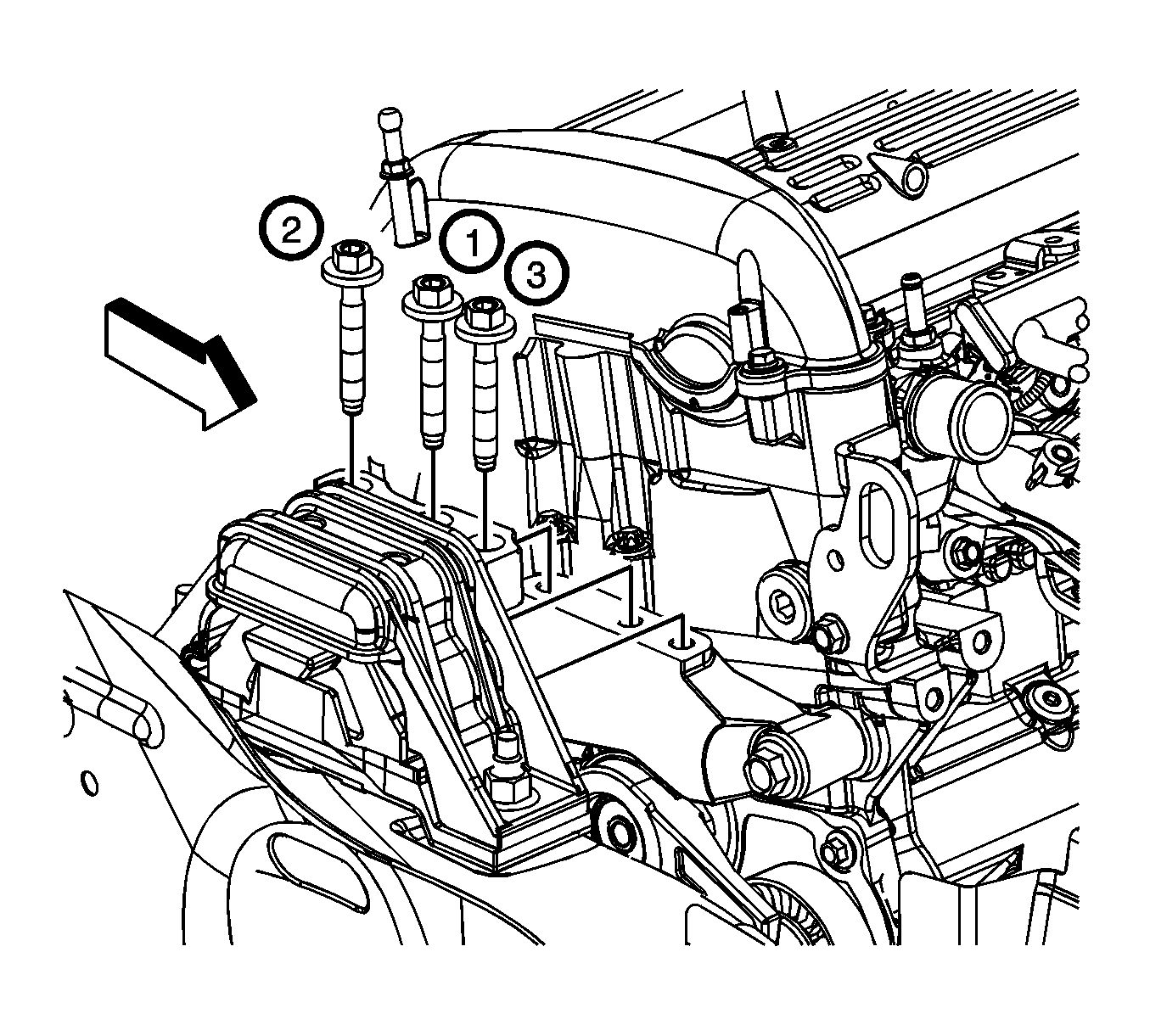 2
1
3