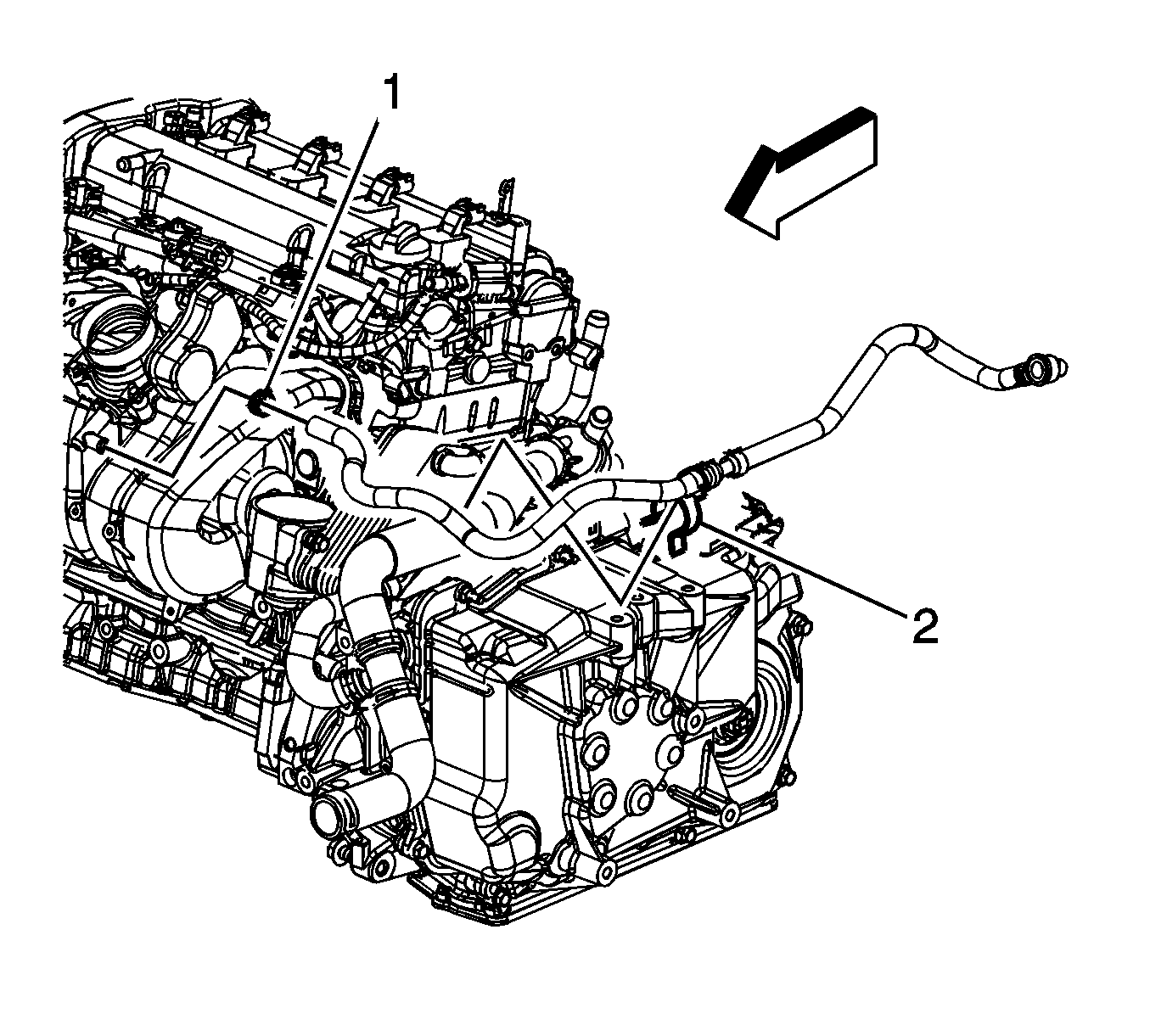 1

2