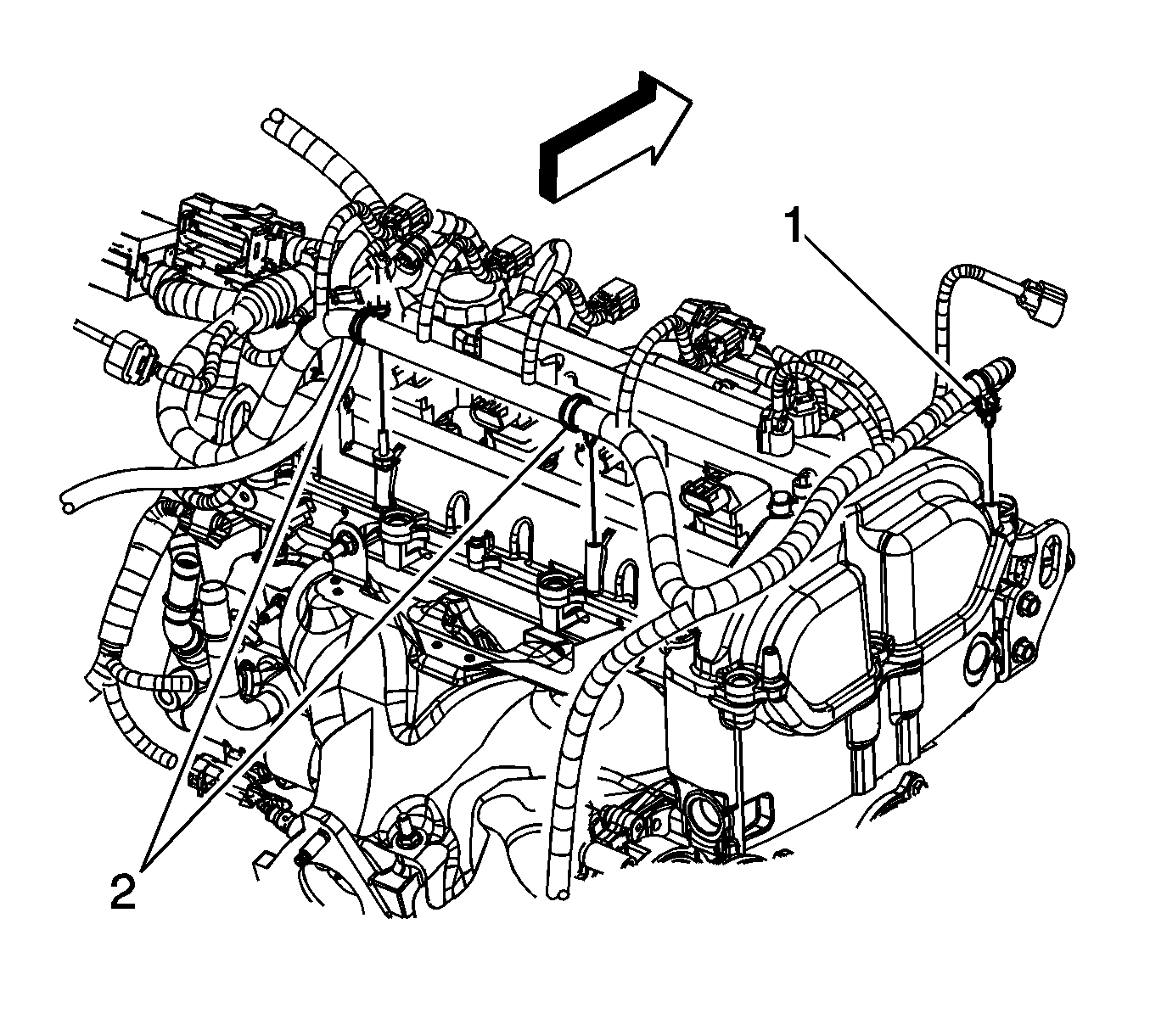 1

2