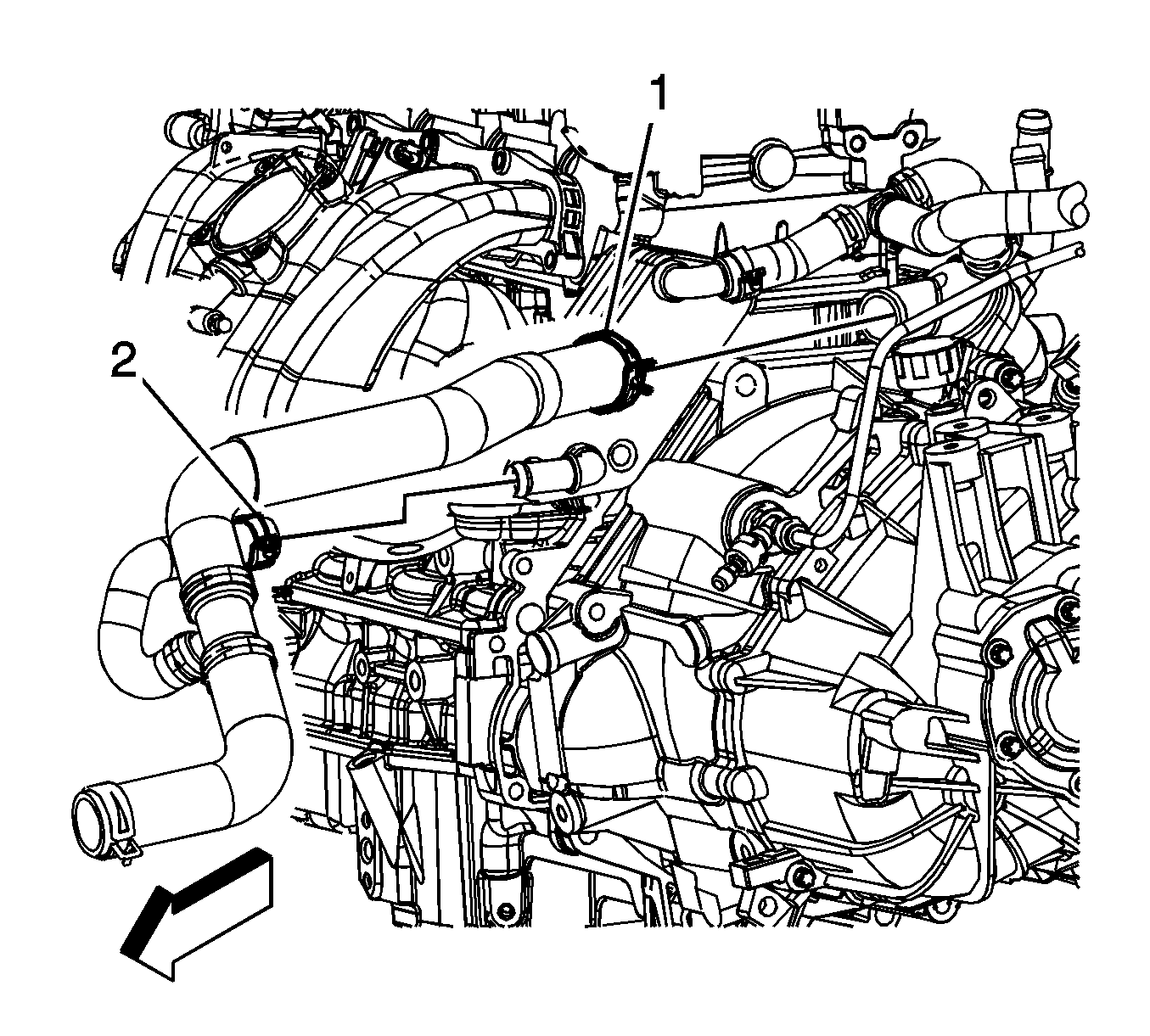 1
2