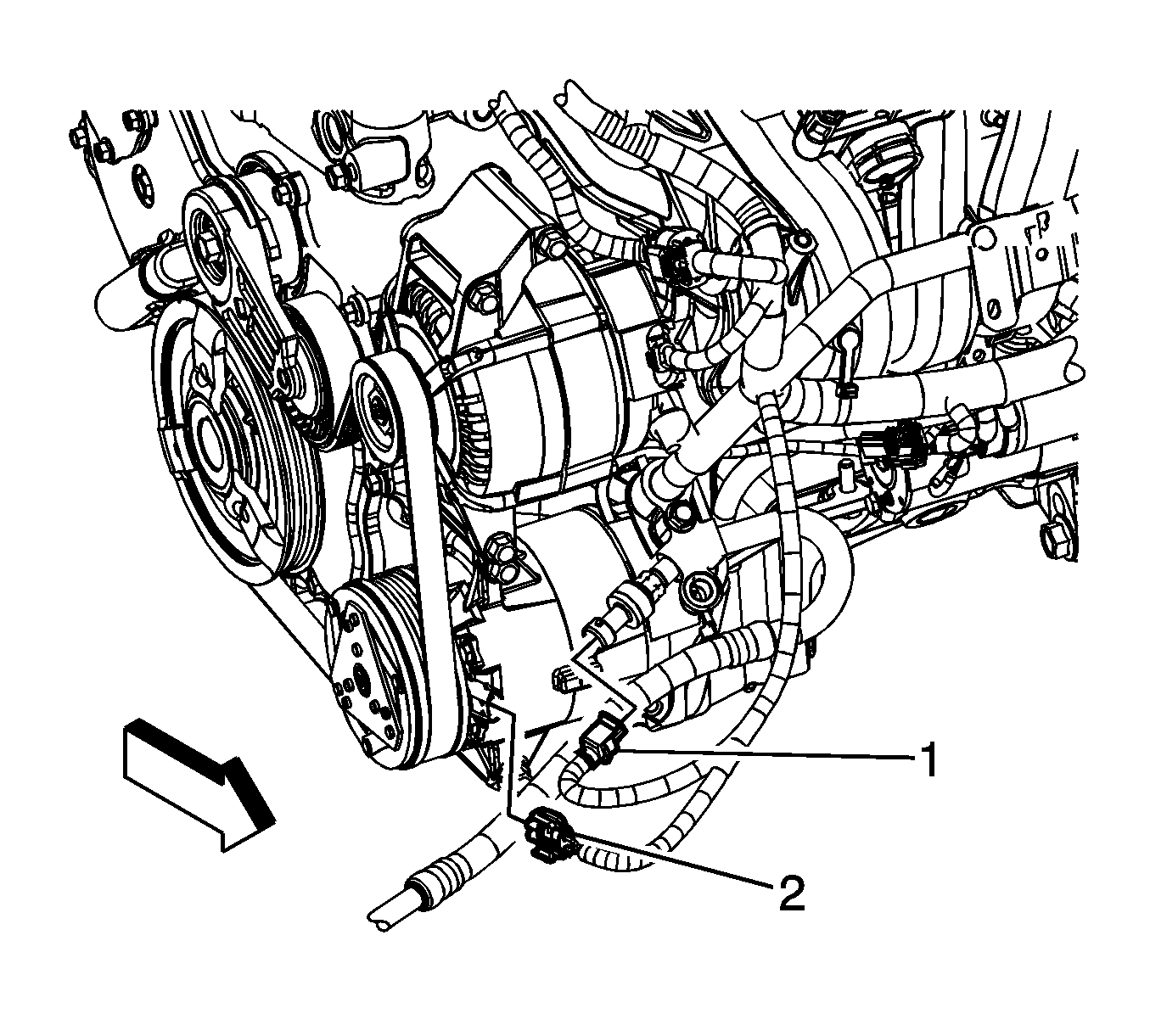 1
2