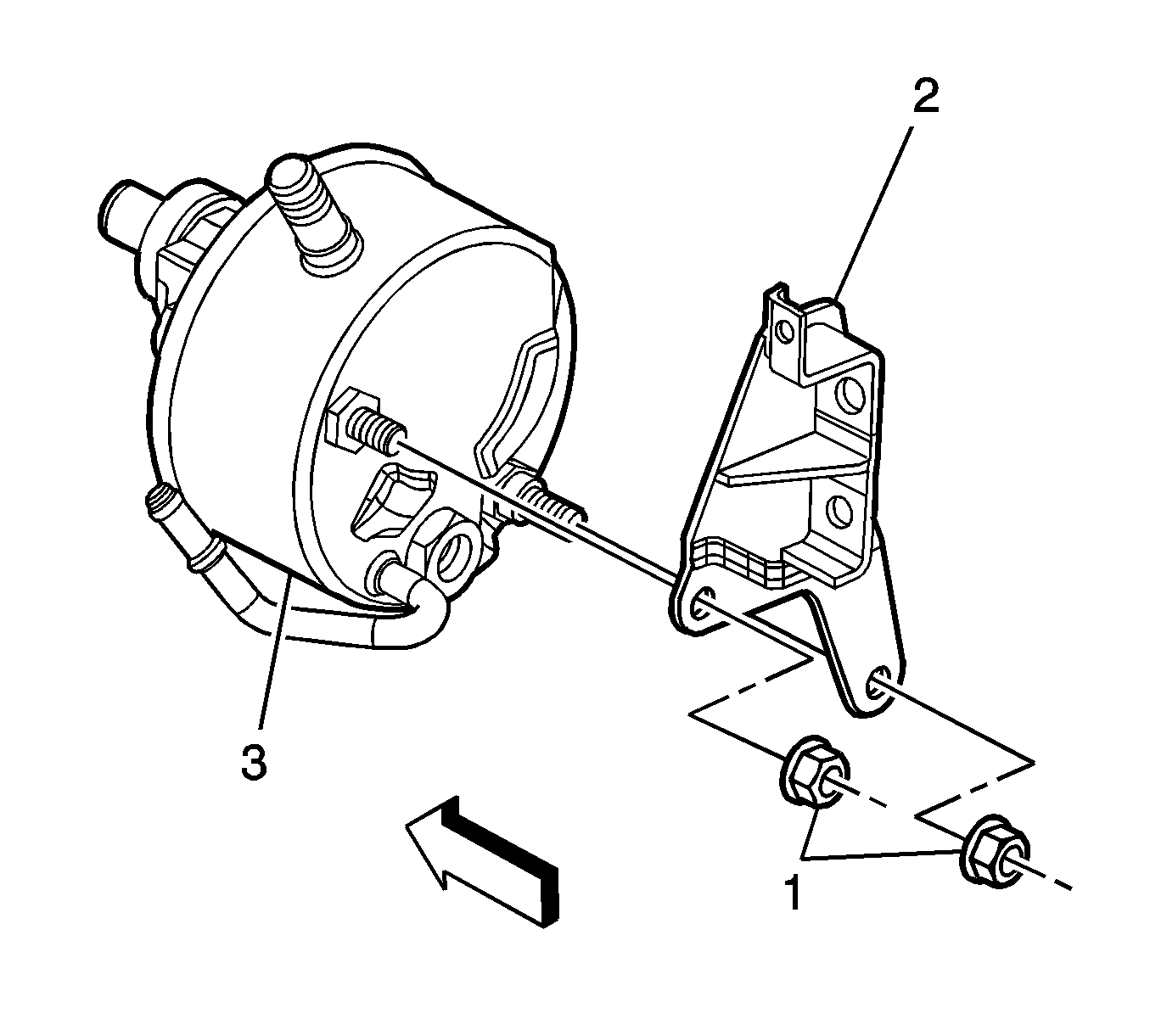 2
3
1