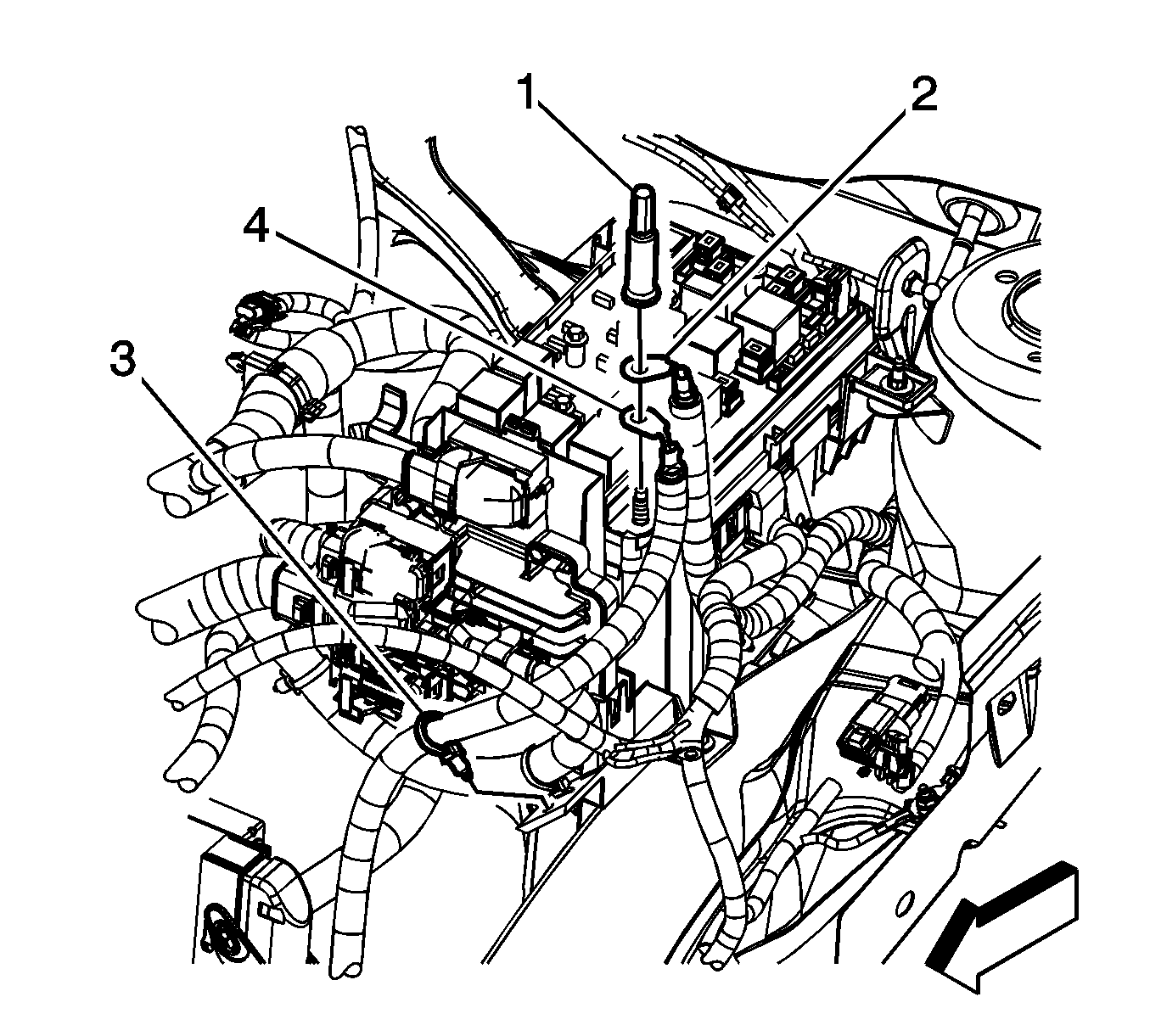 1
2
4
3