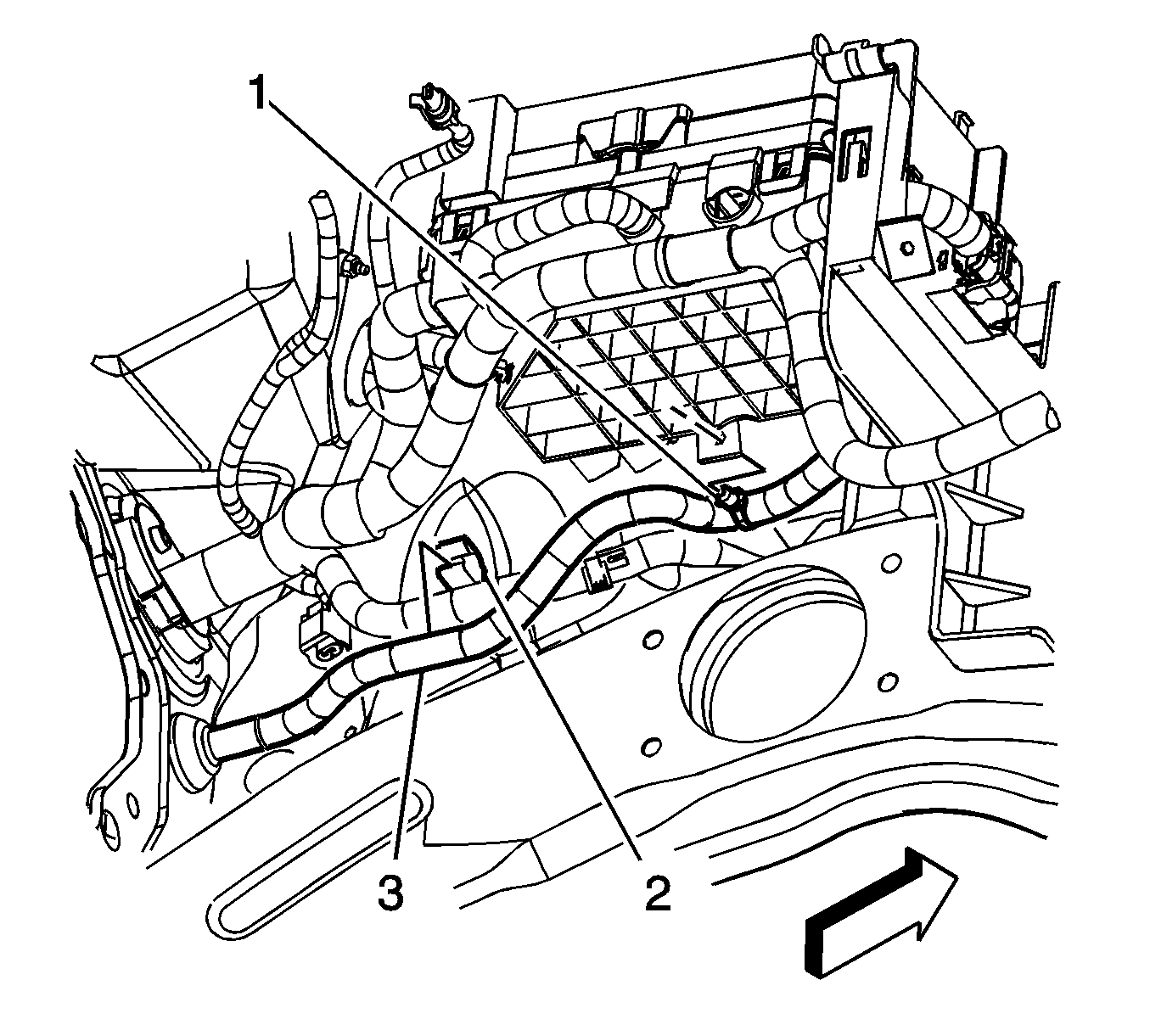 1
3
2