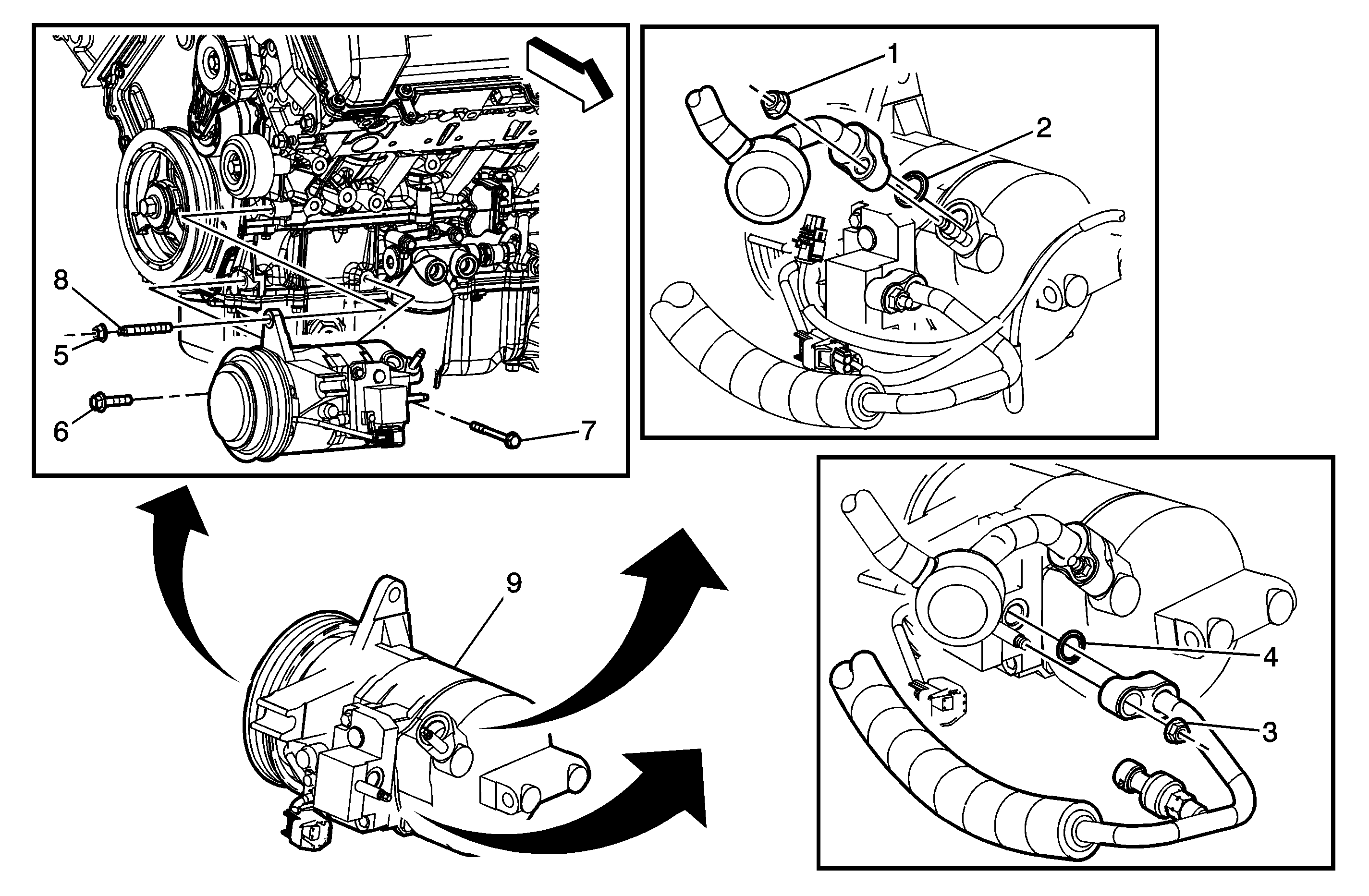 8
5
6
7
1
2
9
4
3