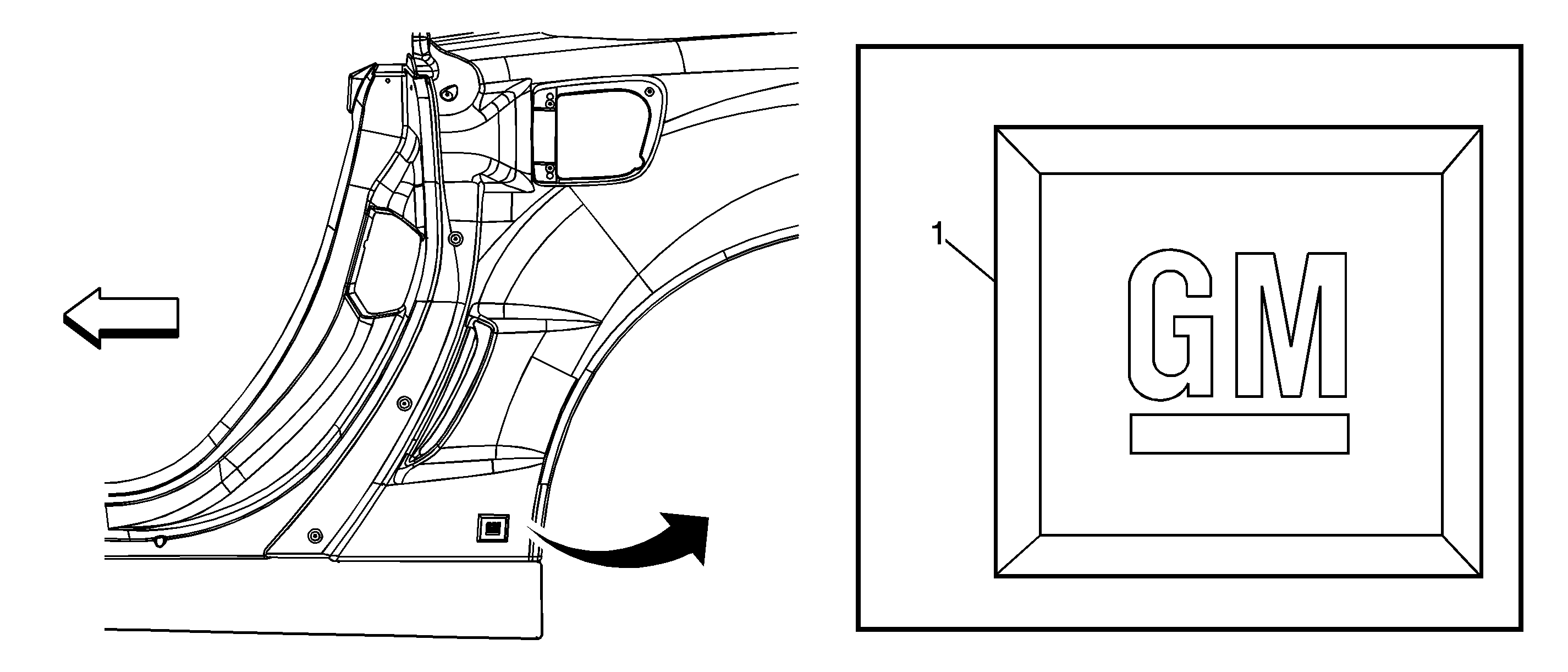 1

GM