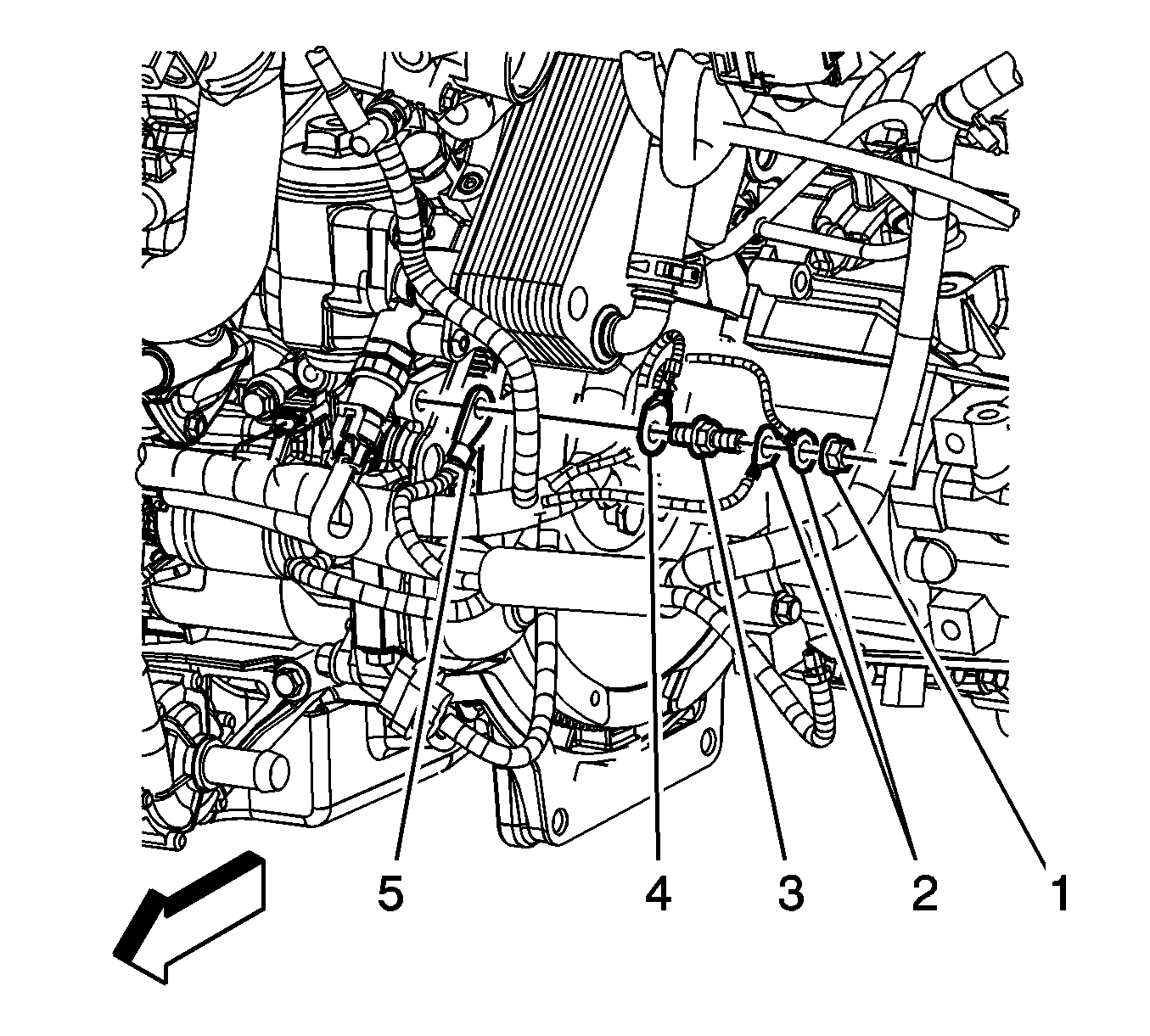 5 4 3 2 1