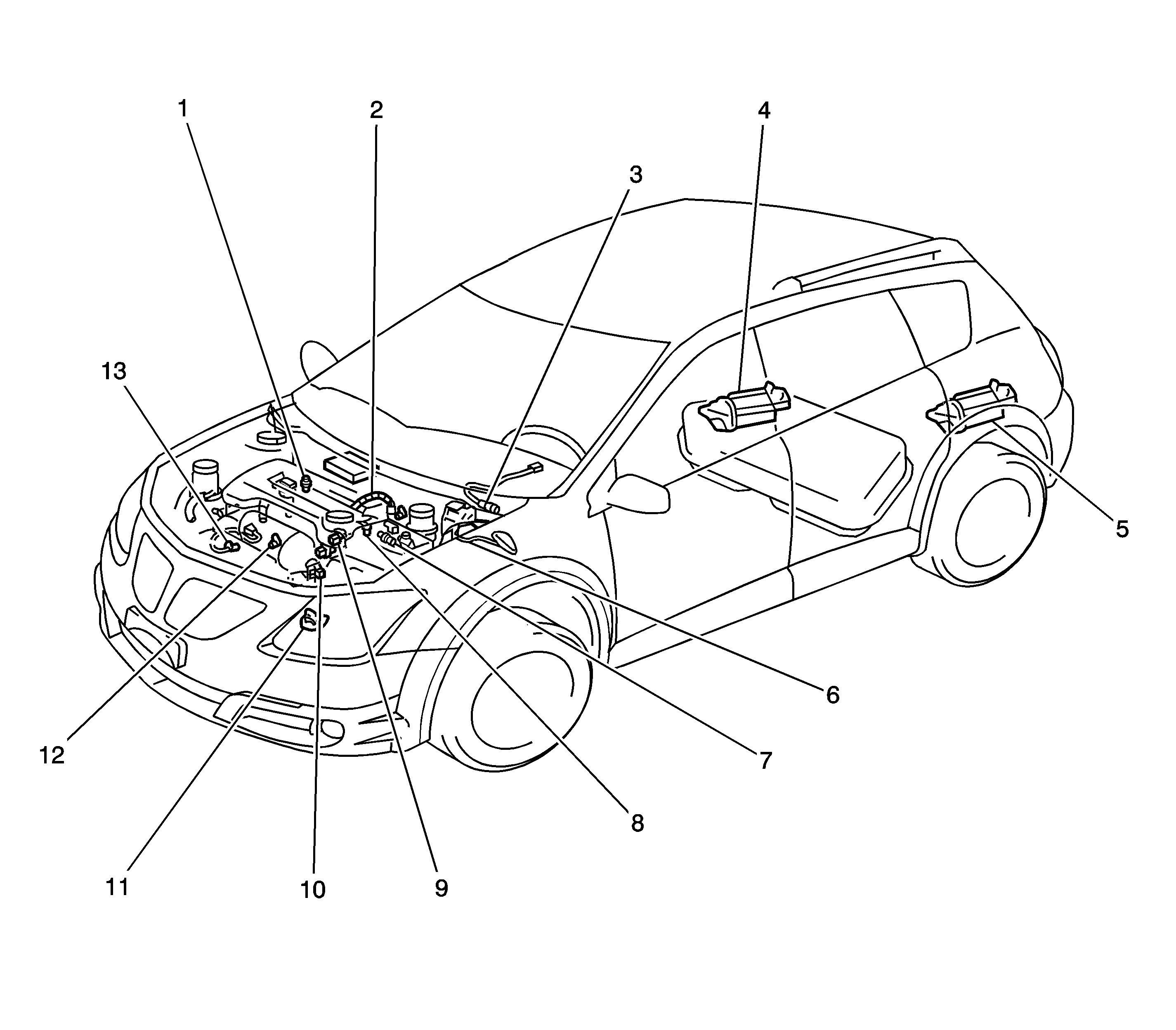 1
2
3
4
13
5
6
7
8
12
11
10
9