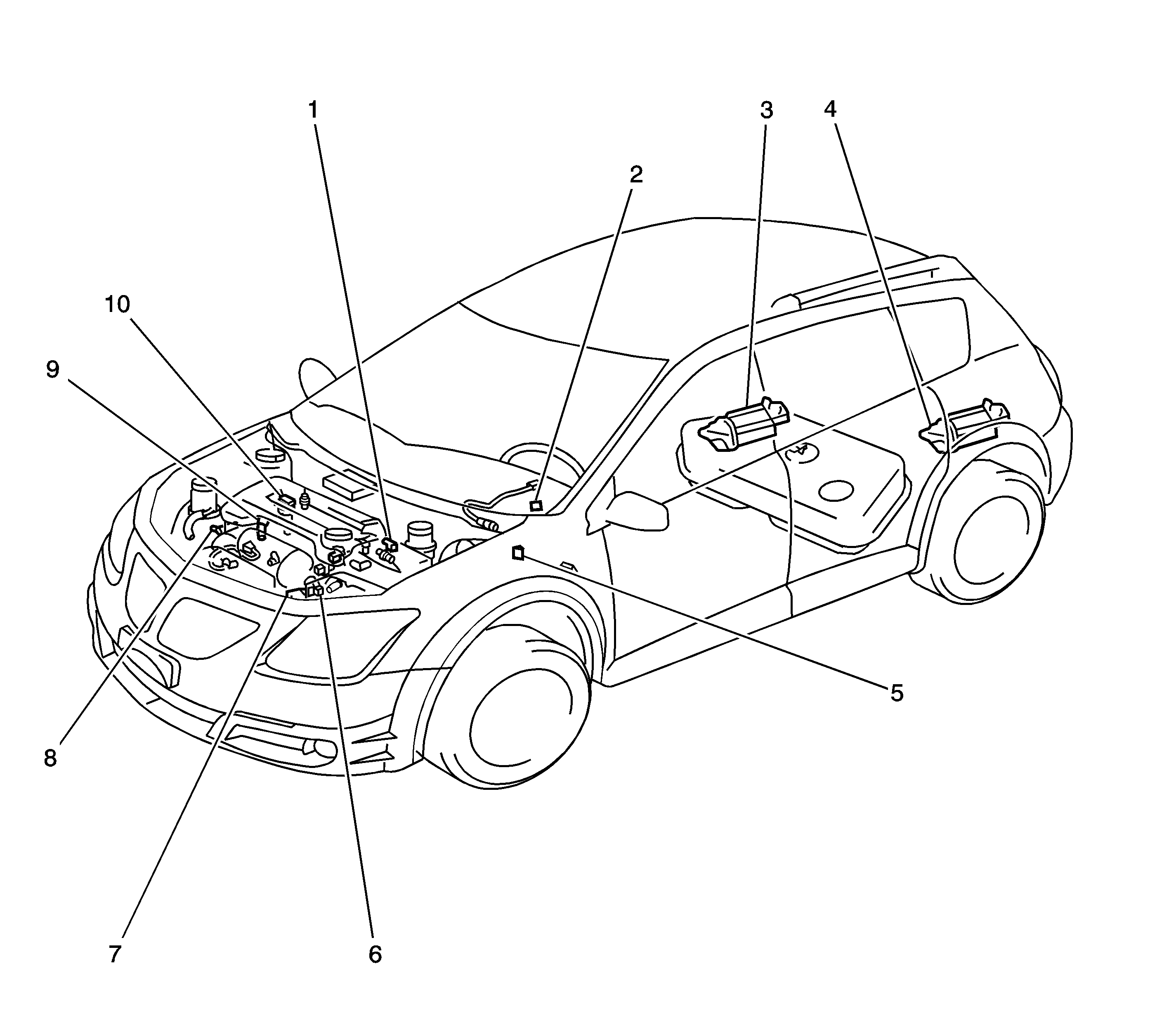 1
3
4
2
10
9
5
8
7
6