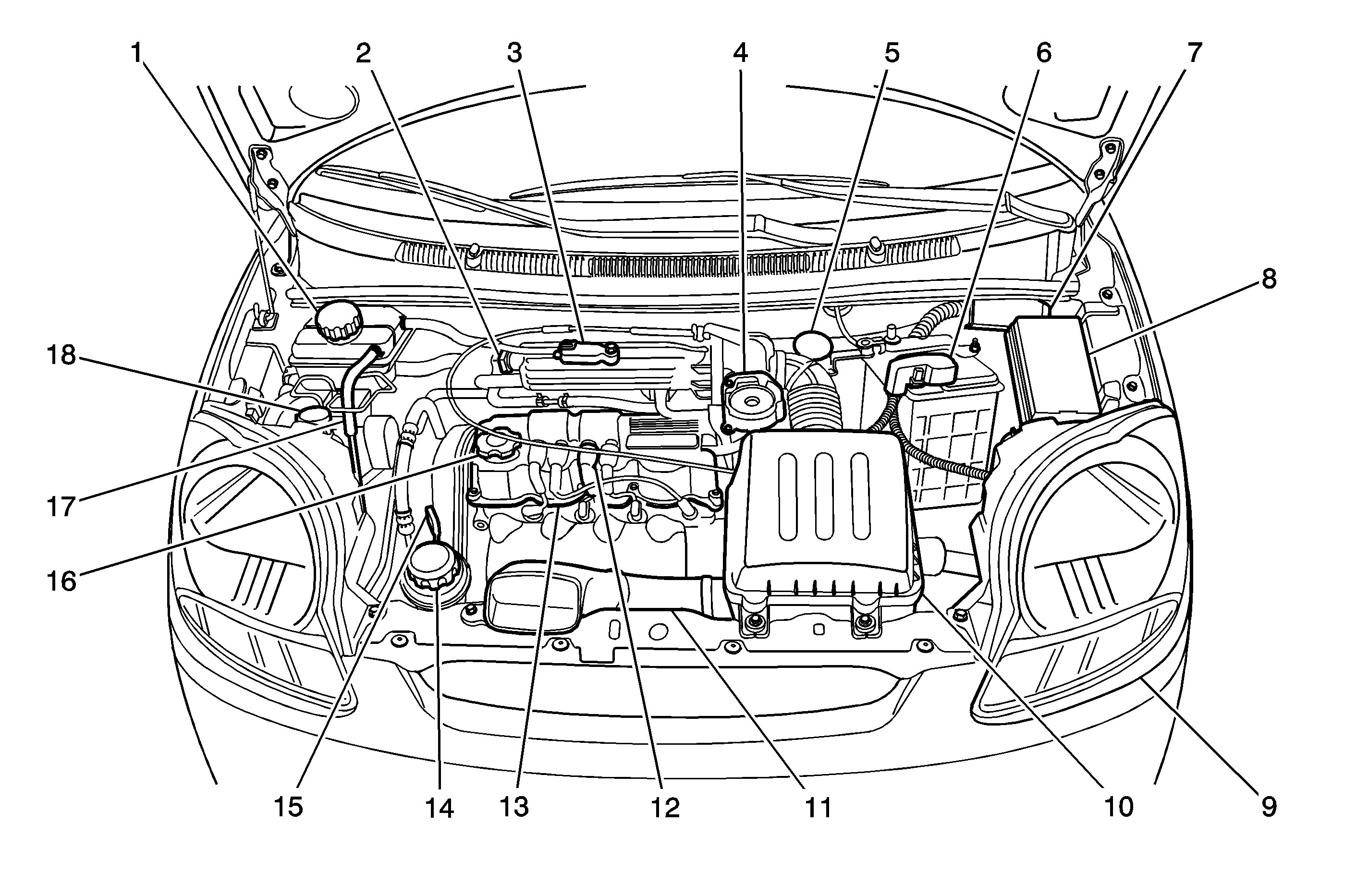 1
2
3
4
5
6
7
8
18
17
16
15
14
13
12
11
10
9