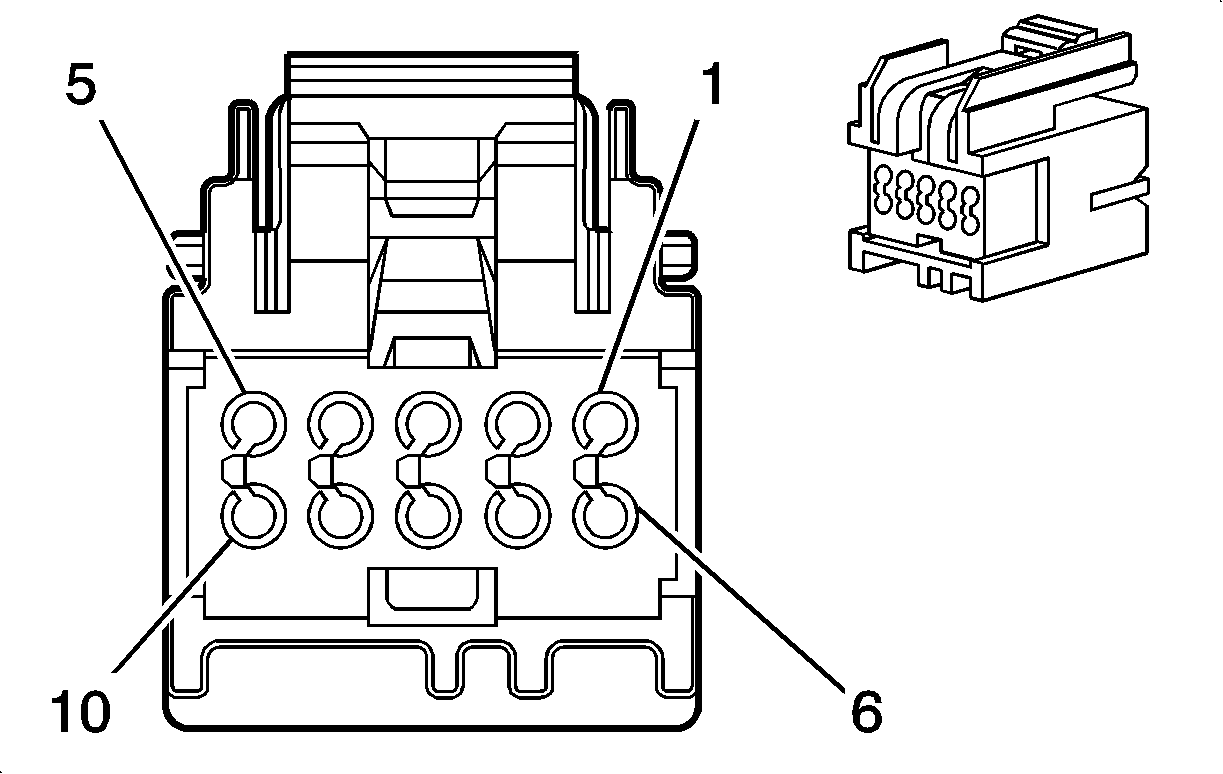 5
1
10
6