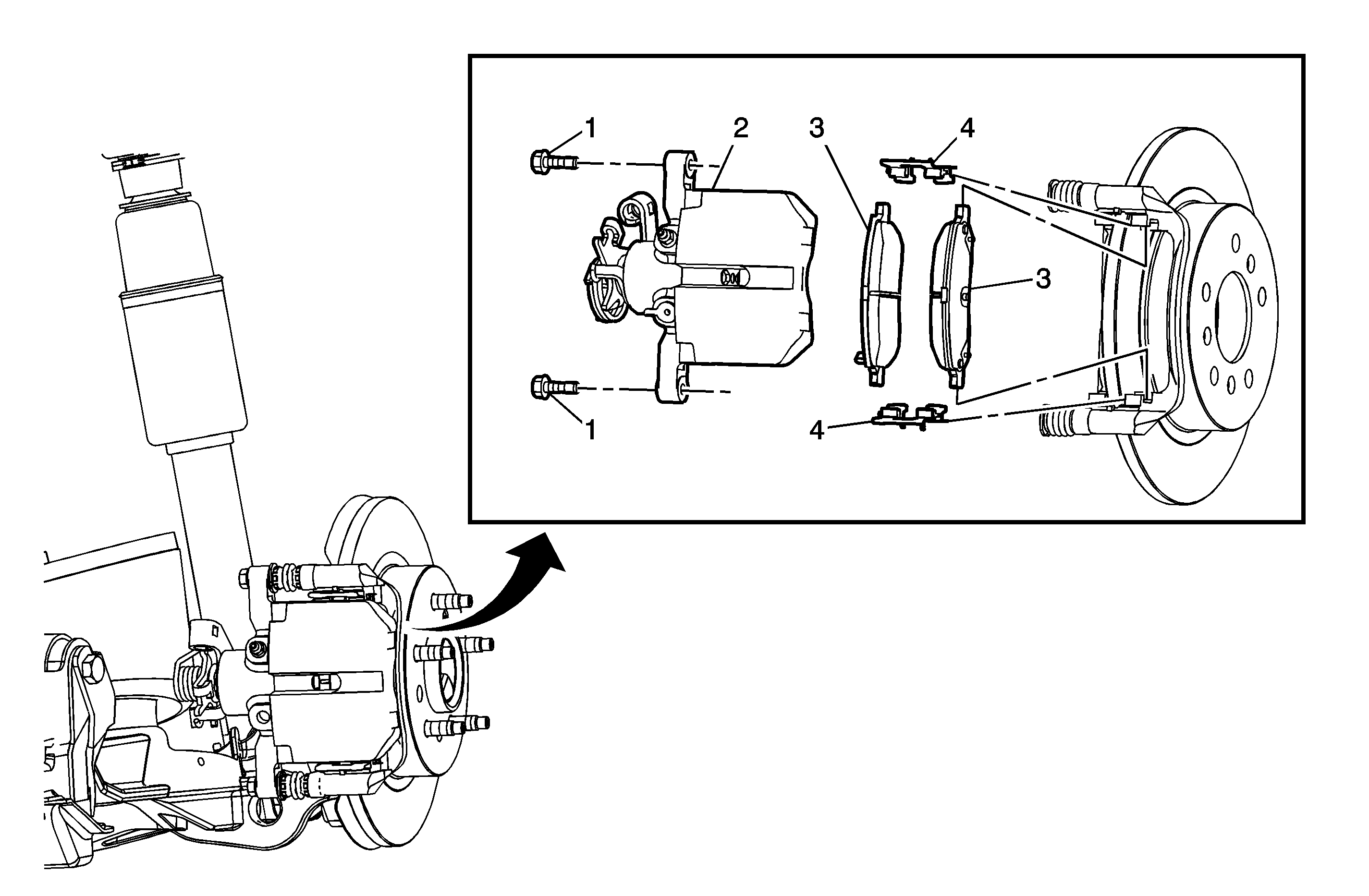 1
2
3
4
3
1
4