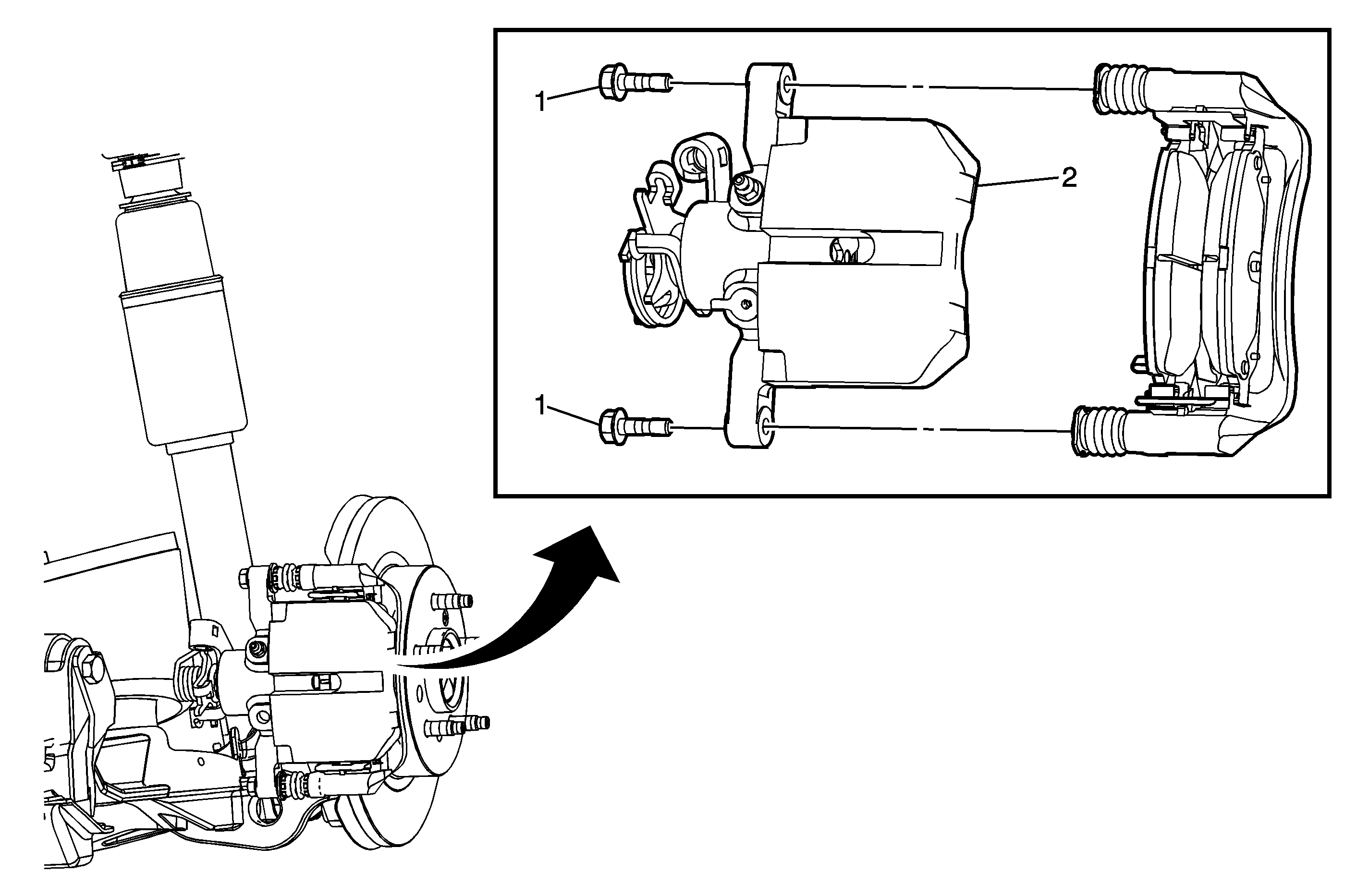 1
2
1