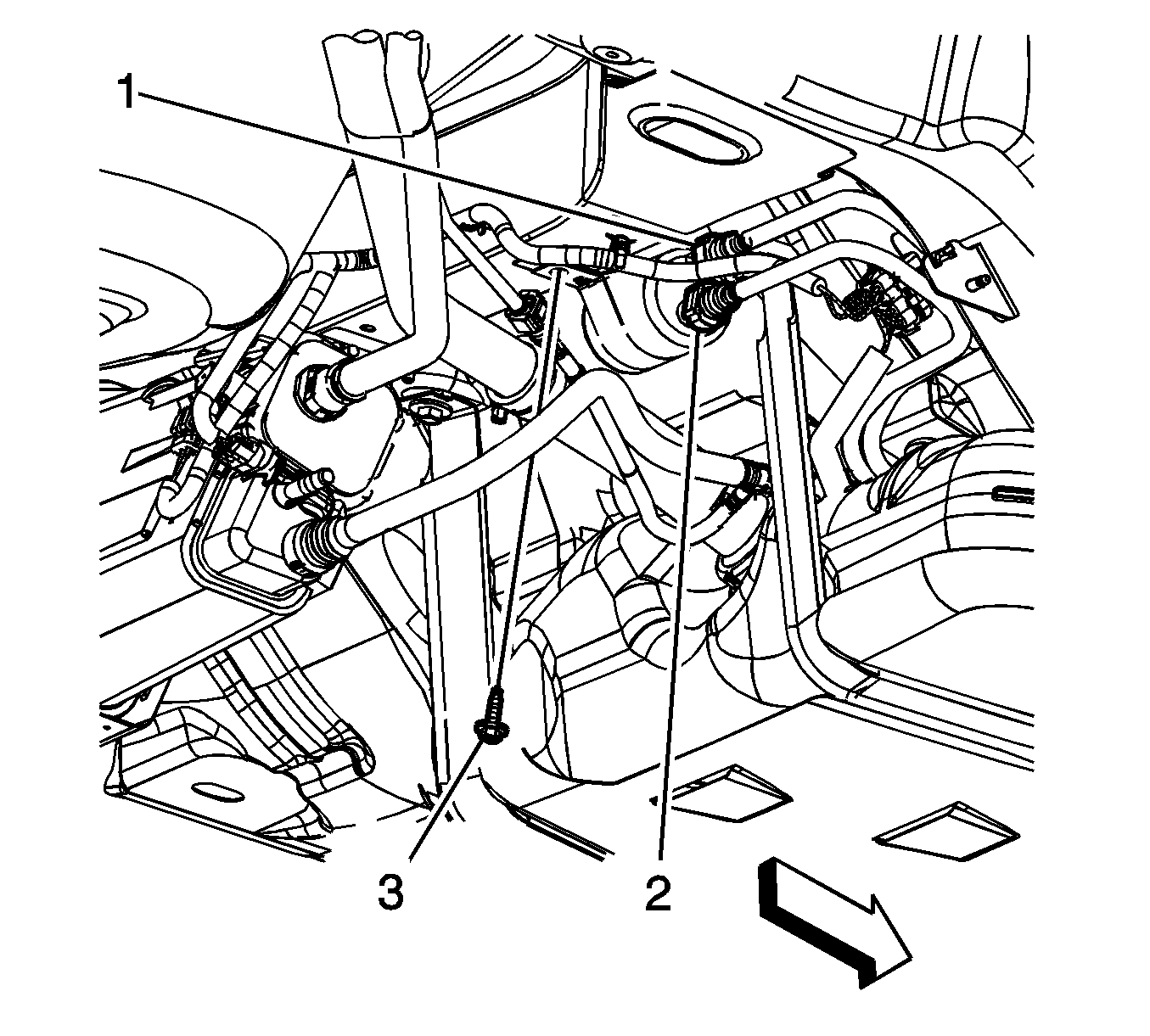 1
3
2