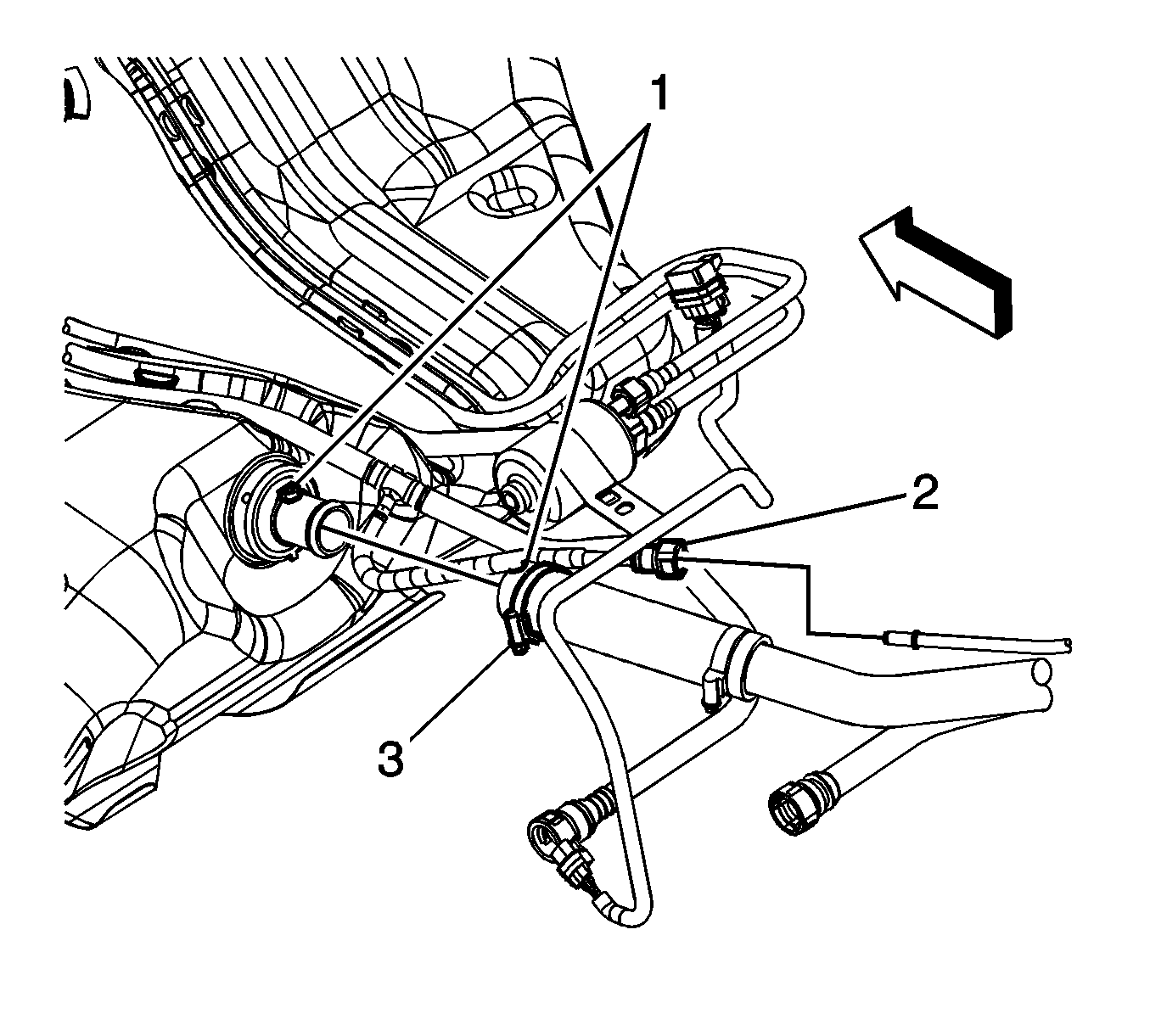 1
2
3