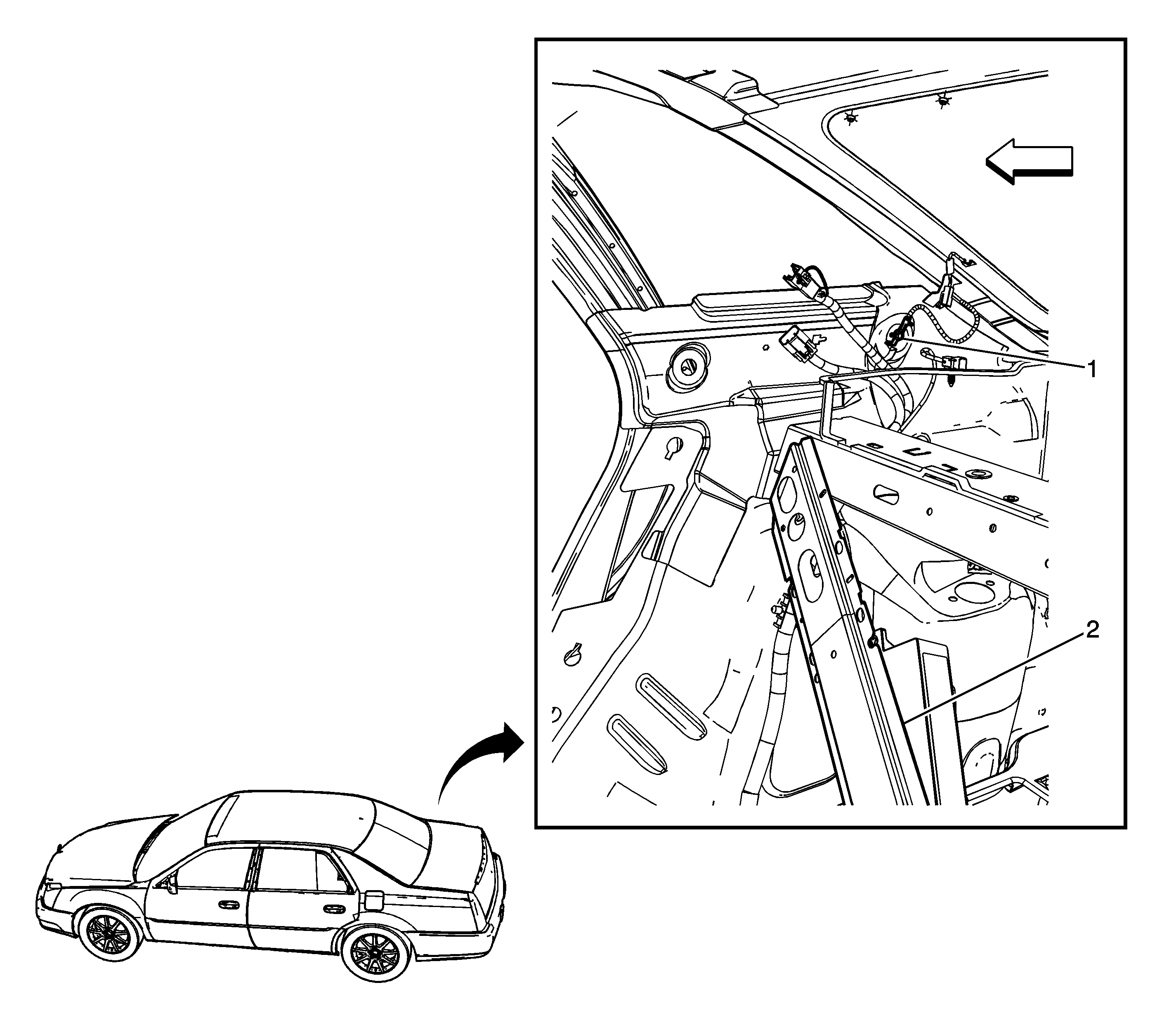 1
2