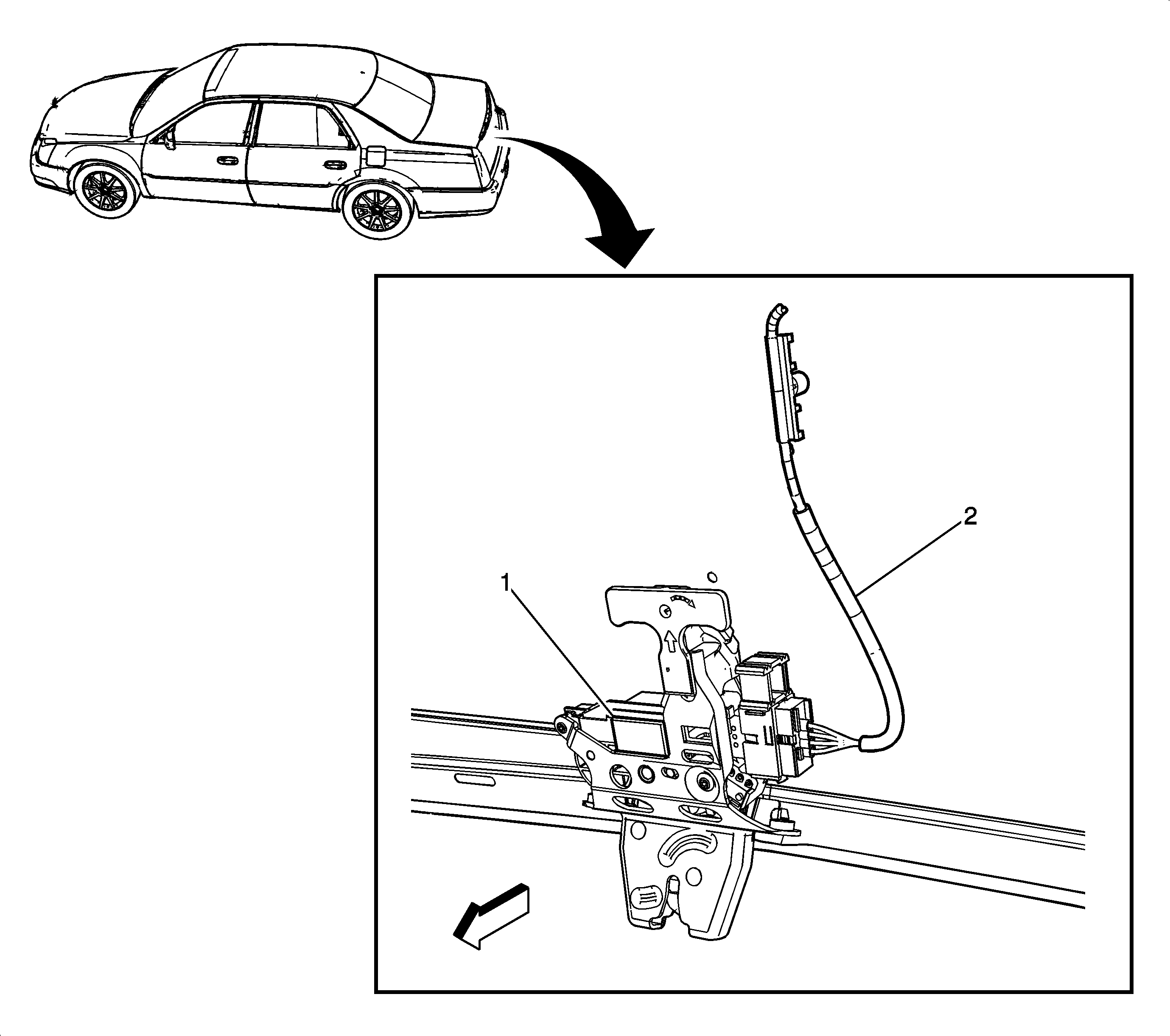 2

1