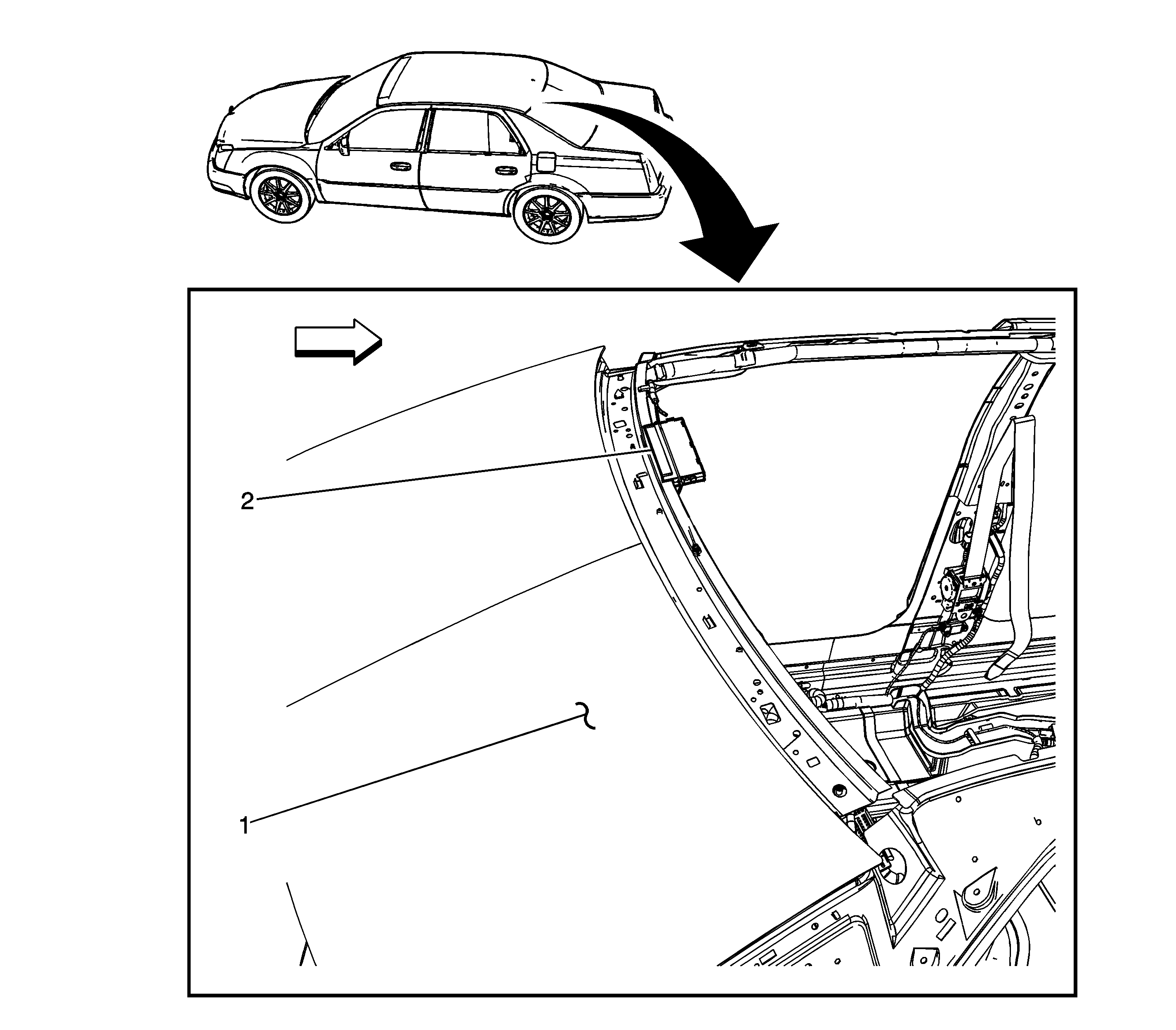 2

1