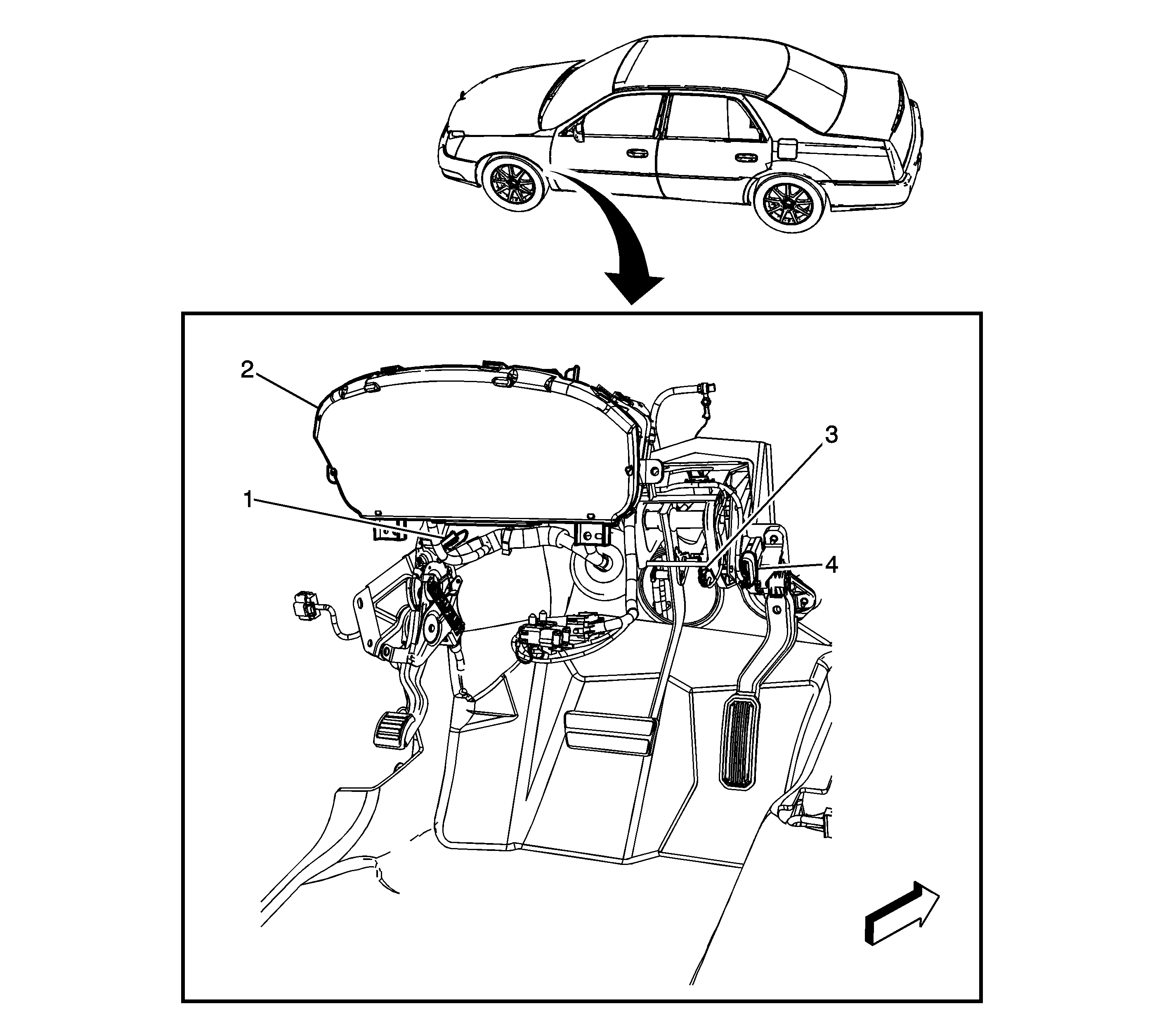 2
3
1
4