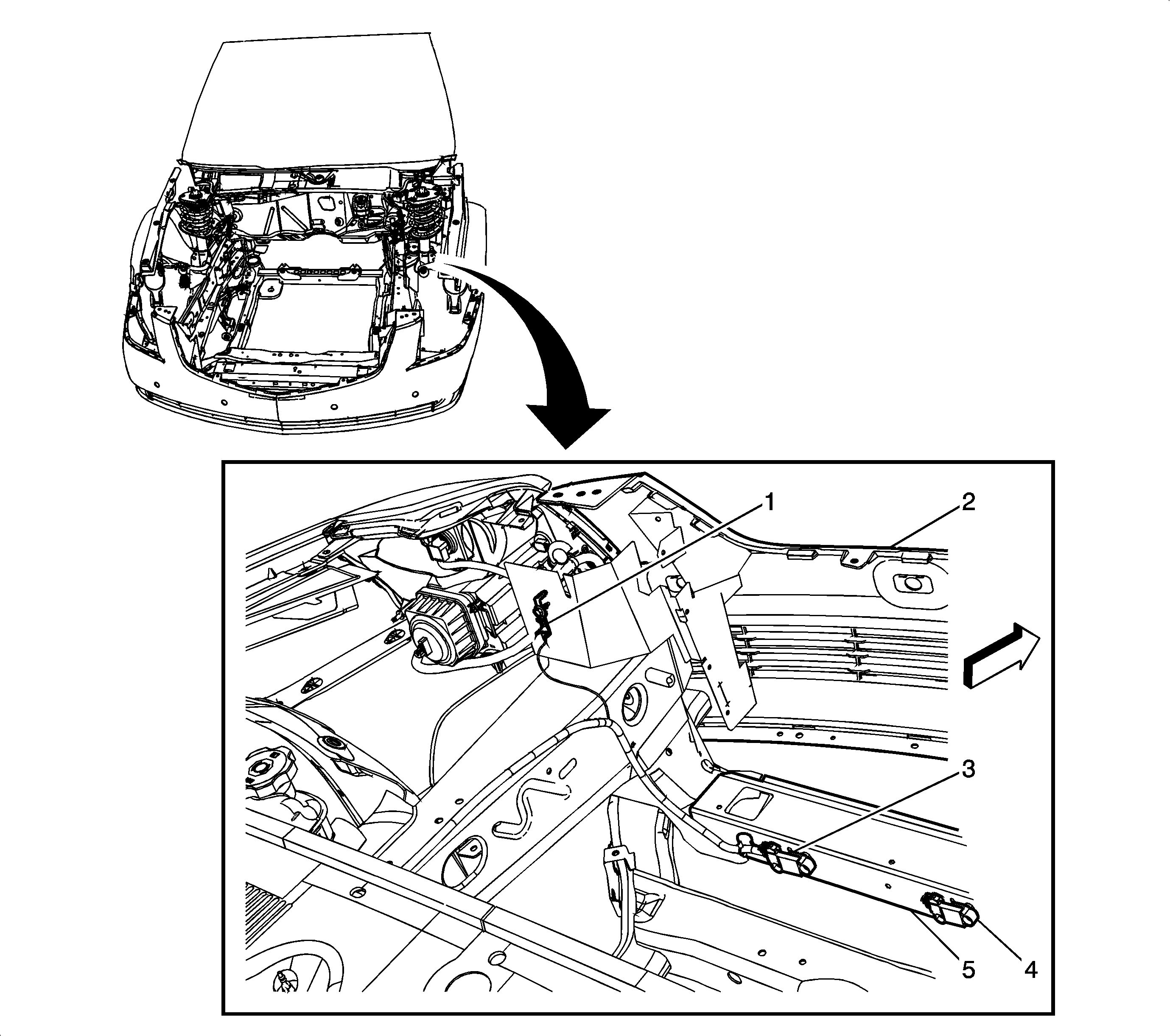 1
2
3
5
4