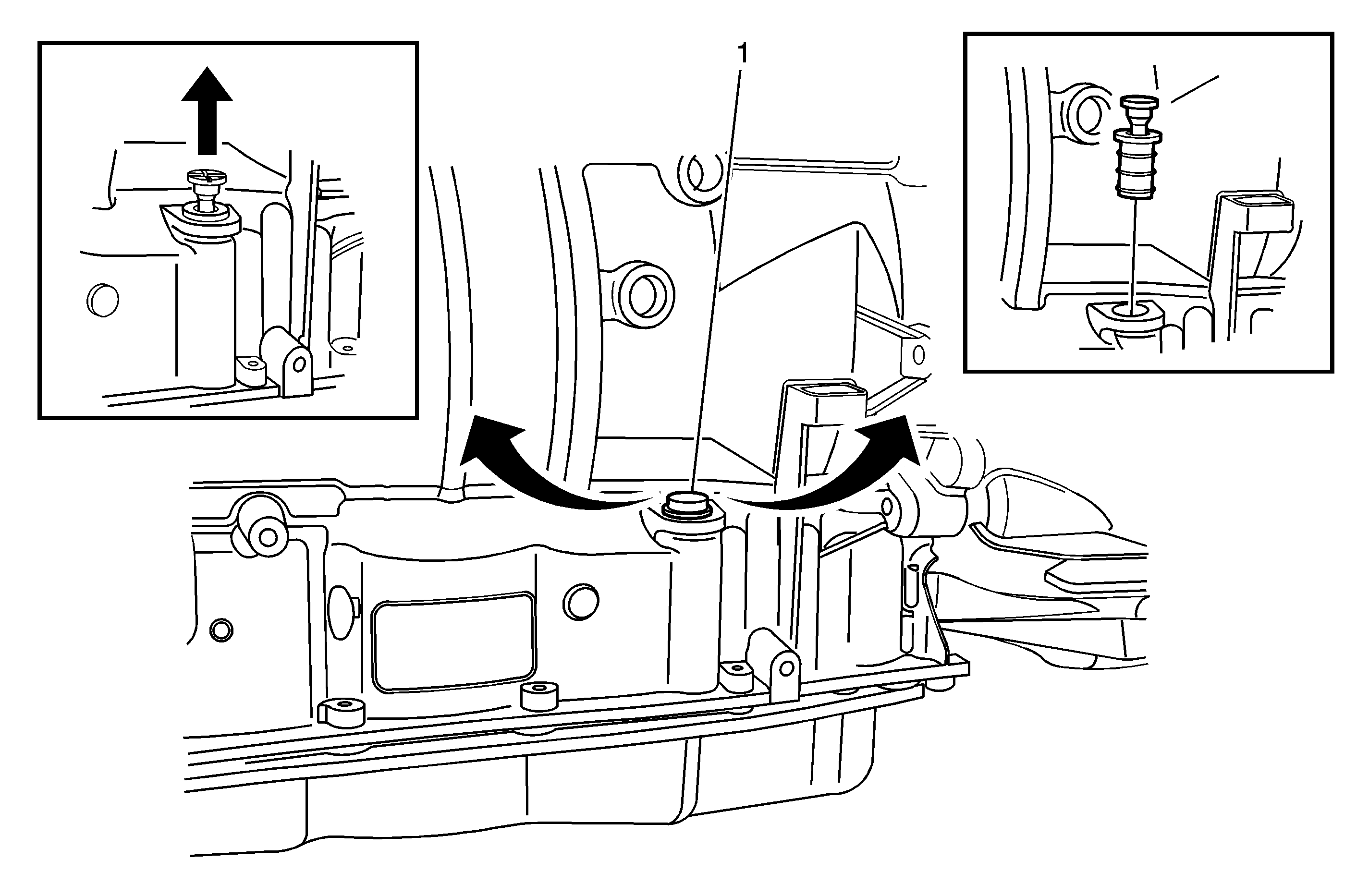 1