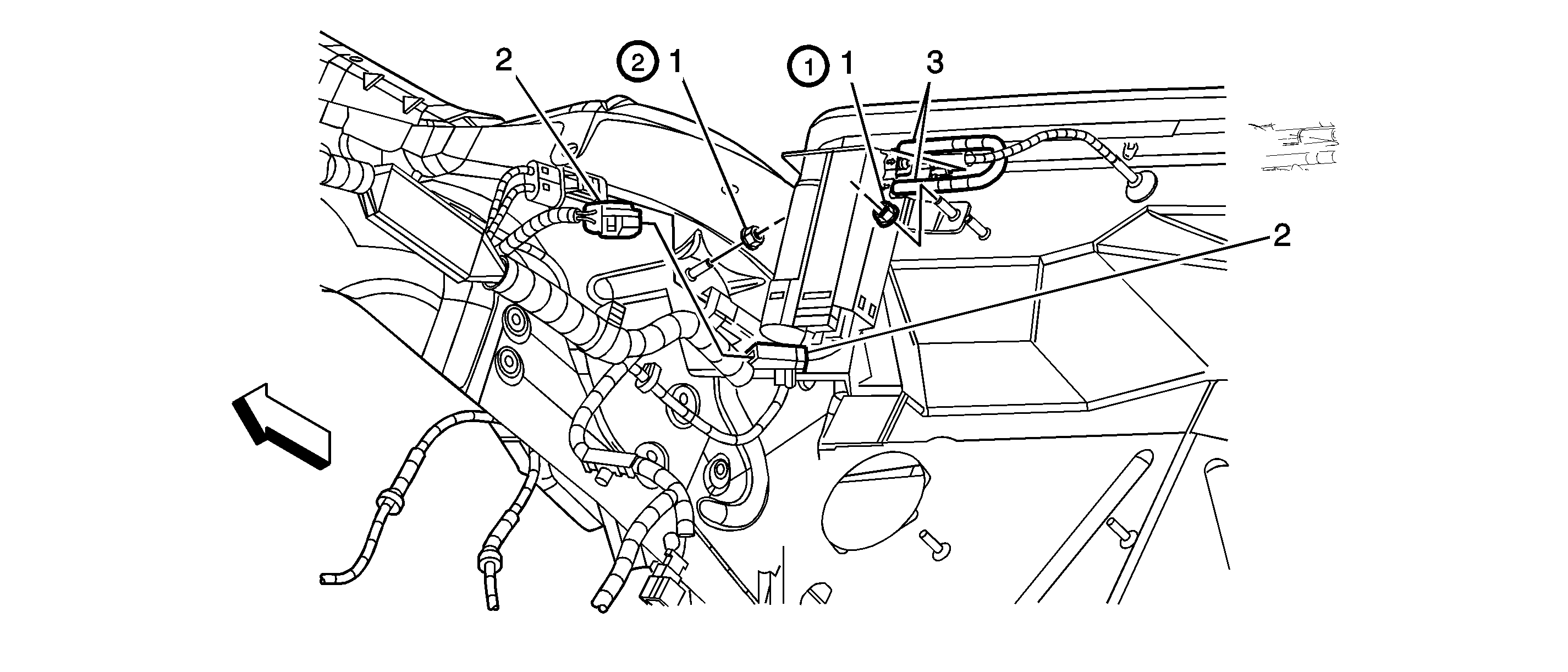 2
2 1
1 1
3
2