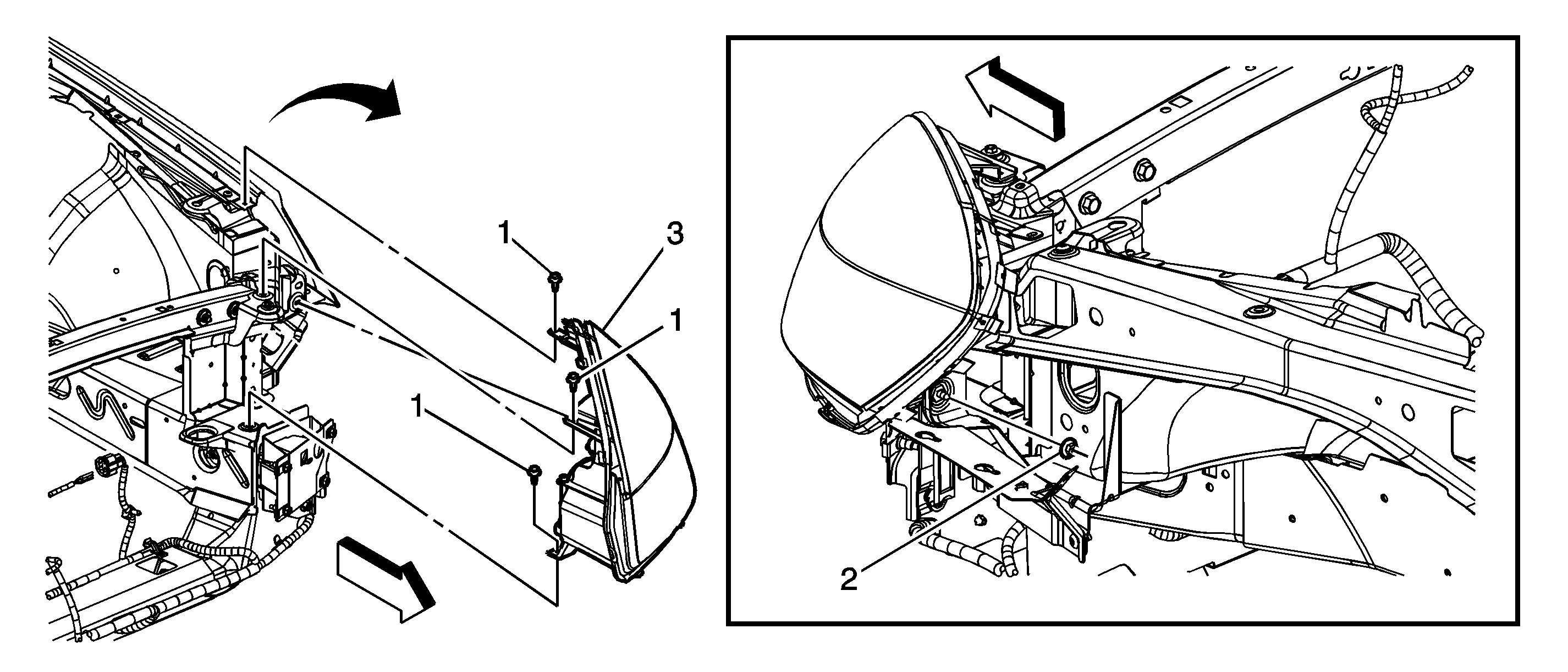 1
3
1
1
2