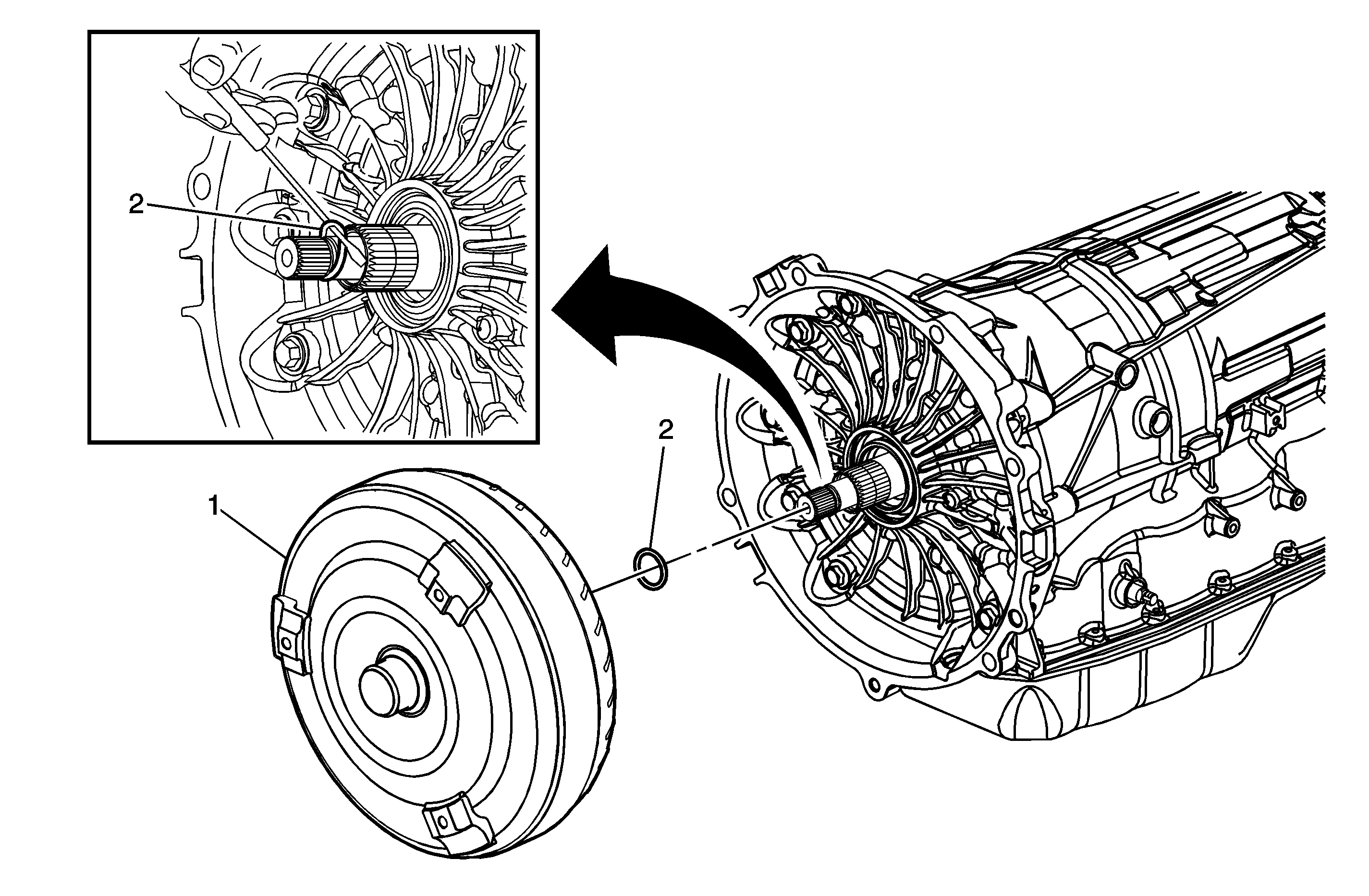 2

2

1