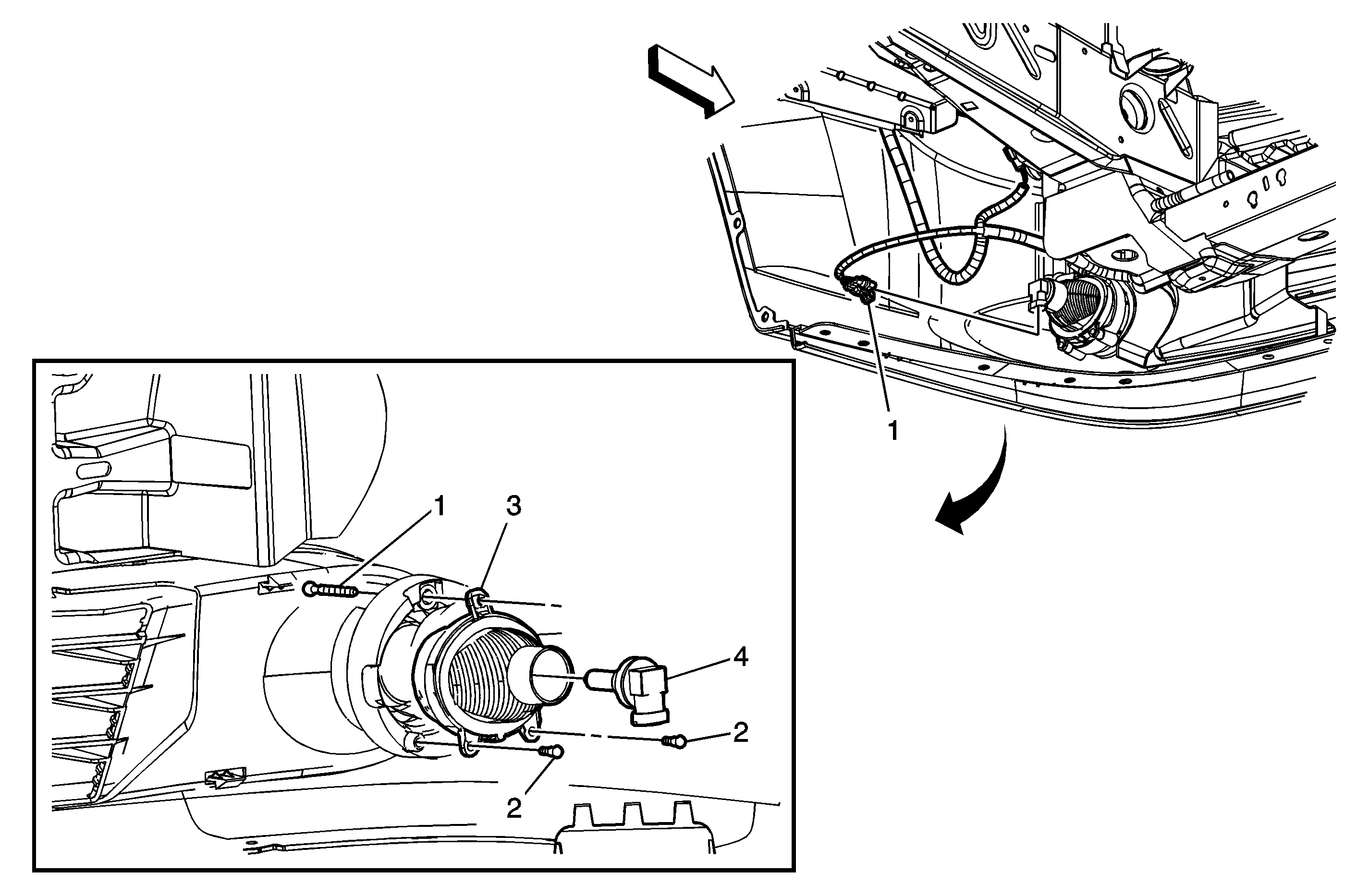 1

1
3
4
2
2