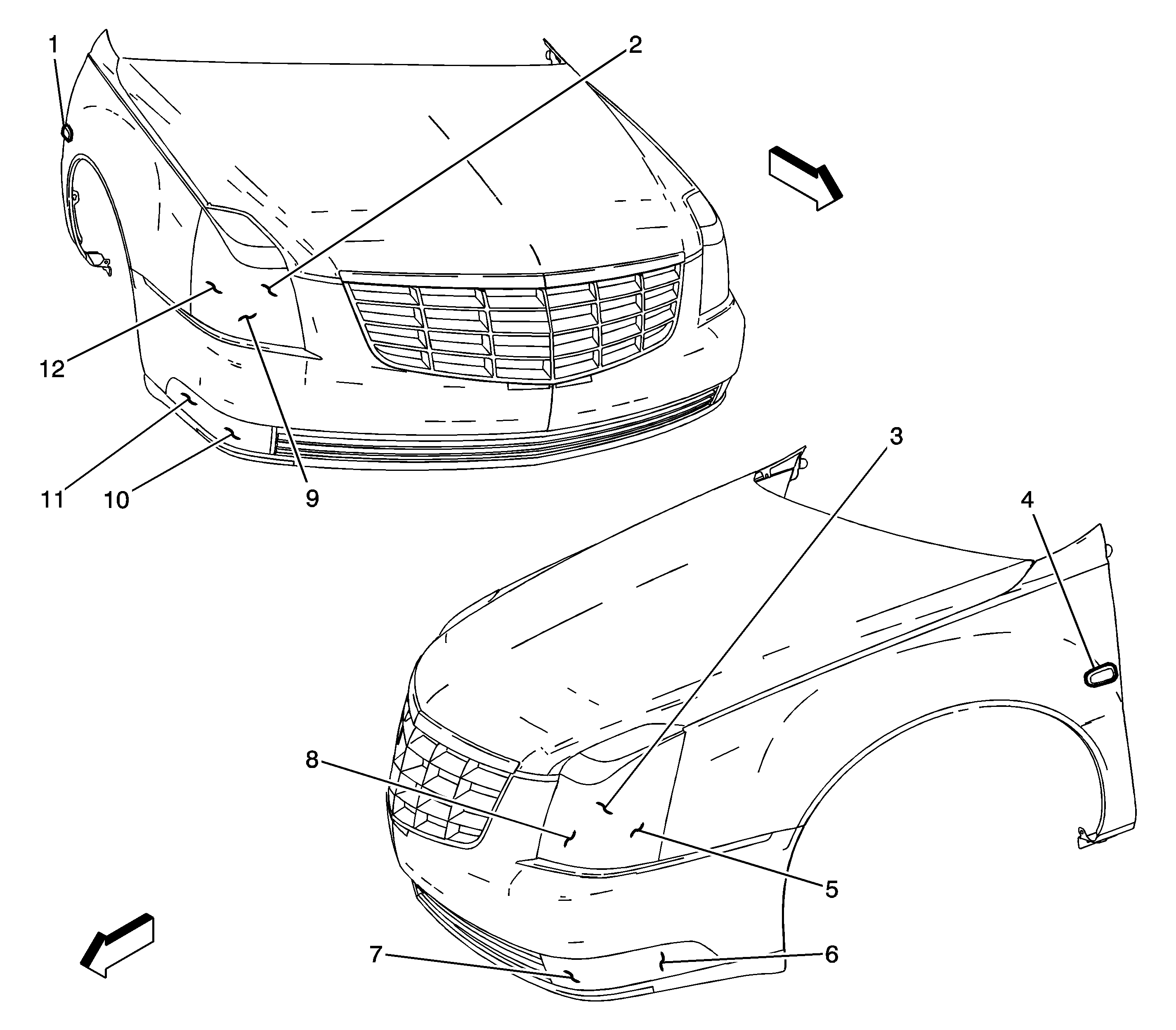 1
2
12
11
10
9
3
4
8
5
7
6