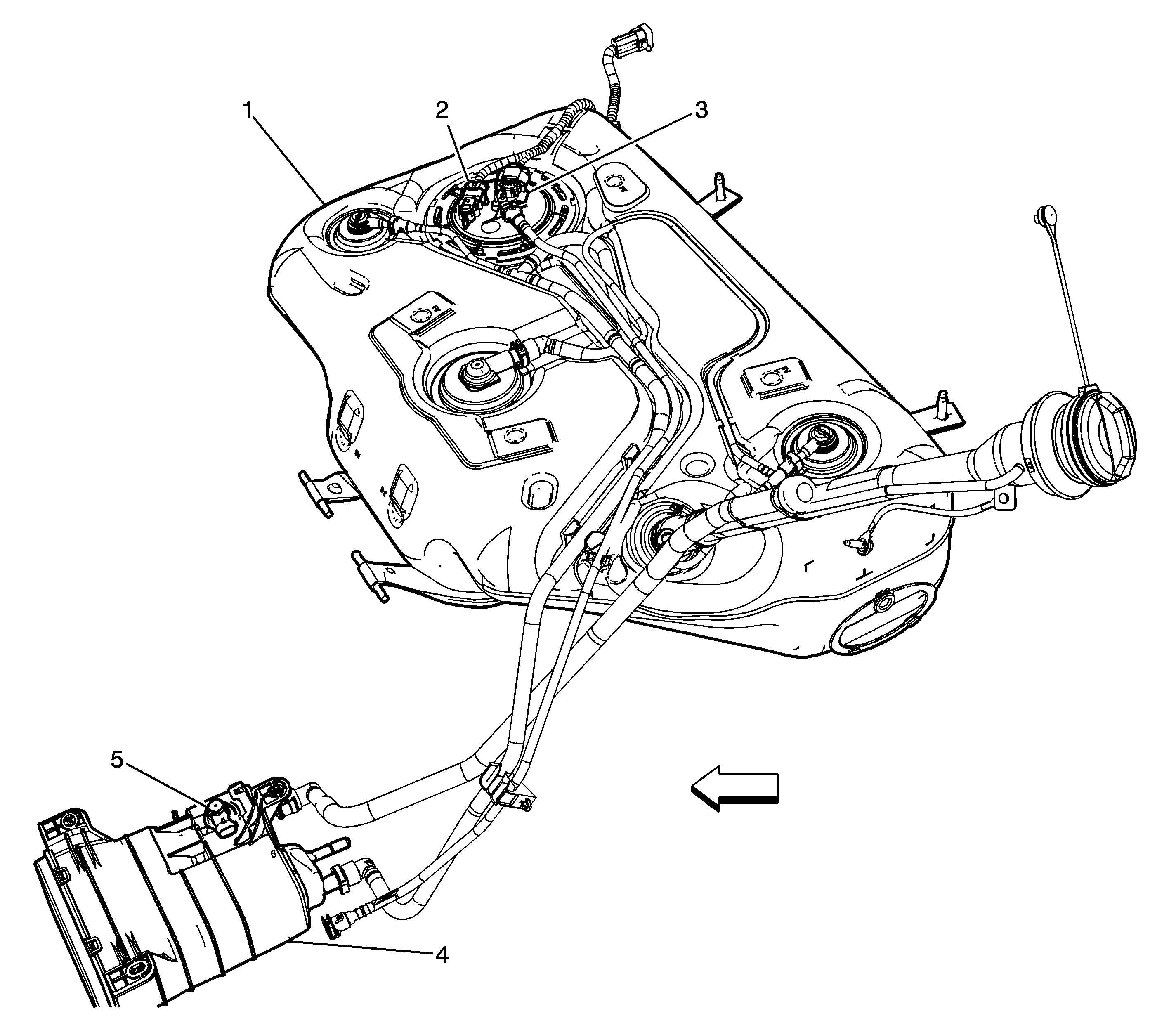 1
2
3
5
4