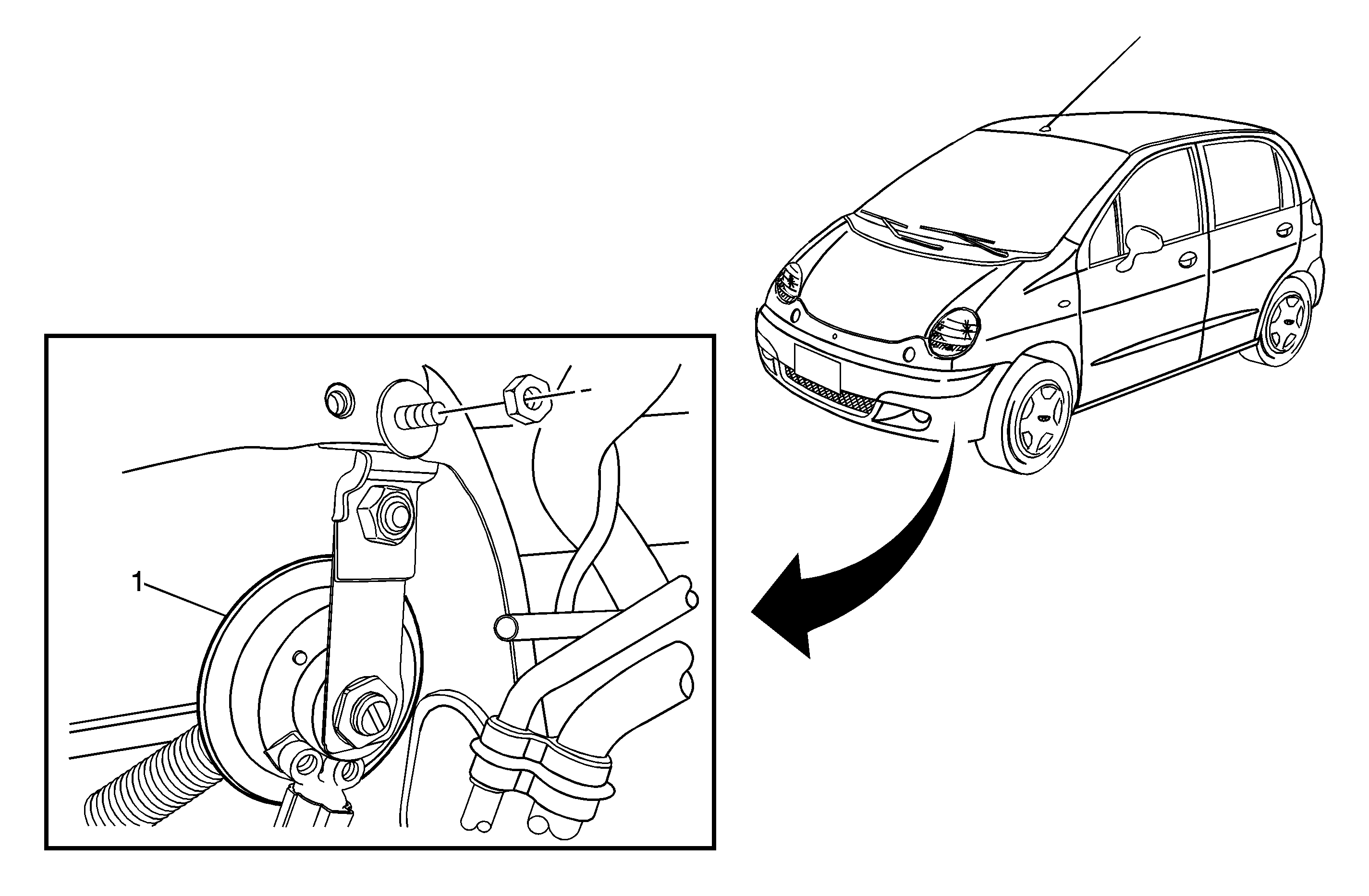 1